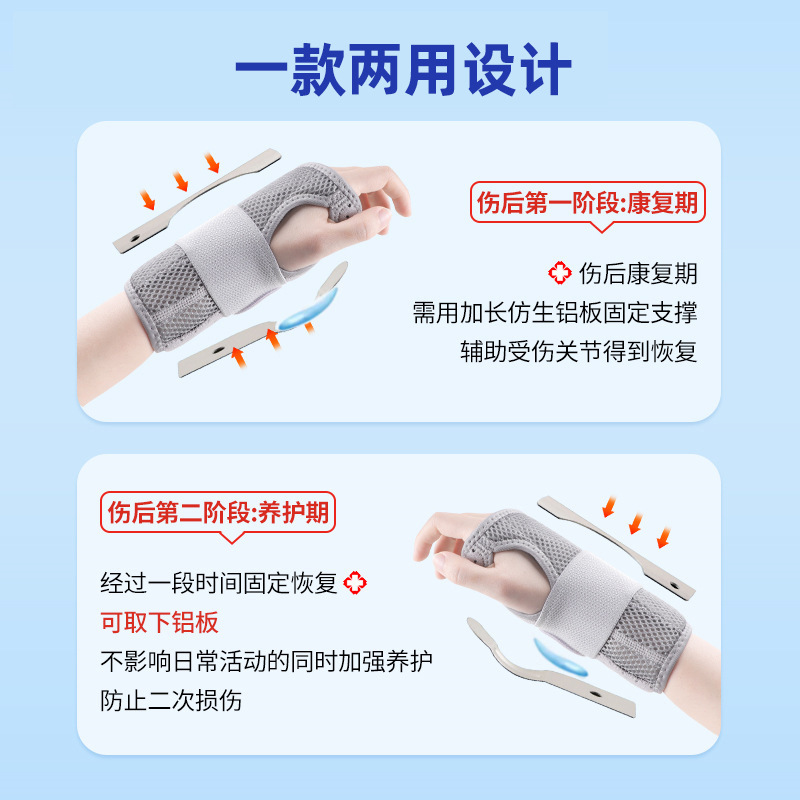 一款两用设计

伤后第一阶段:康复期

伤后康复期
需用加长仿生铝板固定支撑
辅助受伤关节得到恢复

伤后第二阶段:养护期

经过一段时间固定恢复
可取下铝板
不影响日常活动的同时加强养护
防止二次损伤