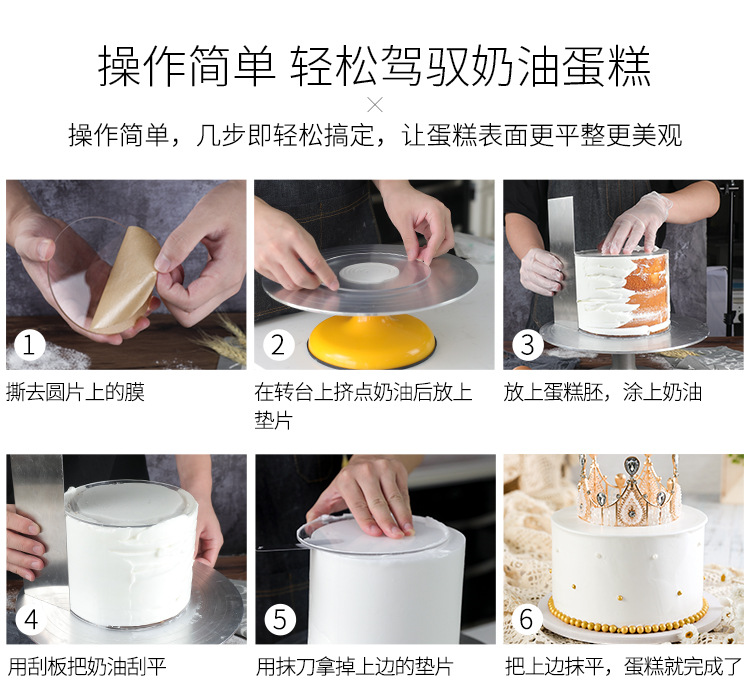 操作简单 轻松驾驭奶油蛋糕

×

操作简单，几步即轻松搞定，让蛋糕表面更平整更美观

1

撕去圆片上的膜

2

在转台上挤点奶油后放上垫片

3

放上蛋糕胚，涂上奶油

4

用刮板把奶油刮平

5

用抹刀拿掉上边的垫片

6

把上边抹平，蛋糕就完成了