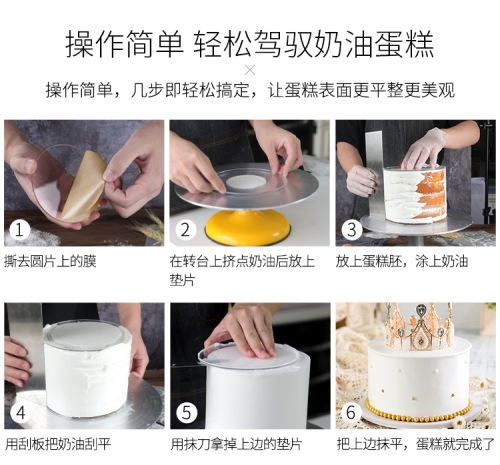 操作简单 轻松驾驭奶油蛋糕

×

操作简单，几步即轻松搞定，让蛋糕表面更平整更美观

1

撕去圆片上的膜

2

在转台上挤点奶油后放上垫片

3

放上蛋糕胚，涂上奶油

4

用刮板把奶油刮平

5

用抹刀拿掉上边的垫片

6

把上边抹平，蛋糕就完成了