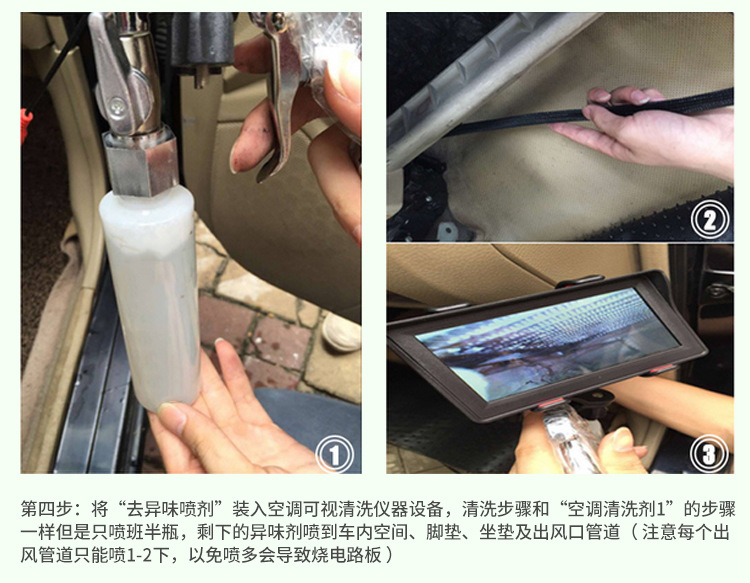 ①

②

③

第四步：将“去异味喷剂”装入空调可视清洗仪器设备，清洗步骤和“空调清洗剂1”的步骤一样但是只喷班半瓶，剩下的异味剂喷到车内空间、脚垫、坐垫及出风口管道（注意每个出风管道只能喷1-2下，以免喷多会导致烧电路板）