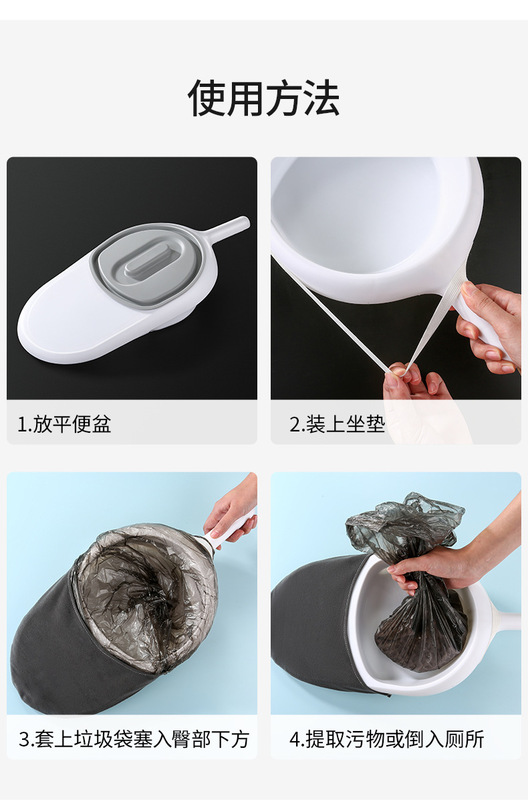 使用方法

1.放平便盆

2.装上坐垫

3.套上垃圾袋塞入臀部下方

4.提取污物或倒入厕所