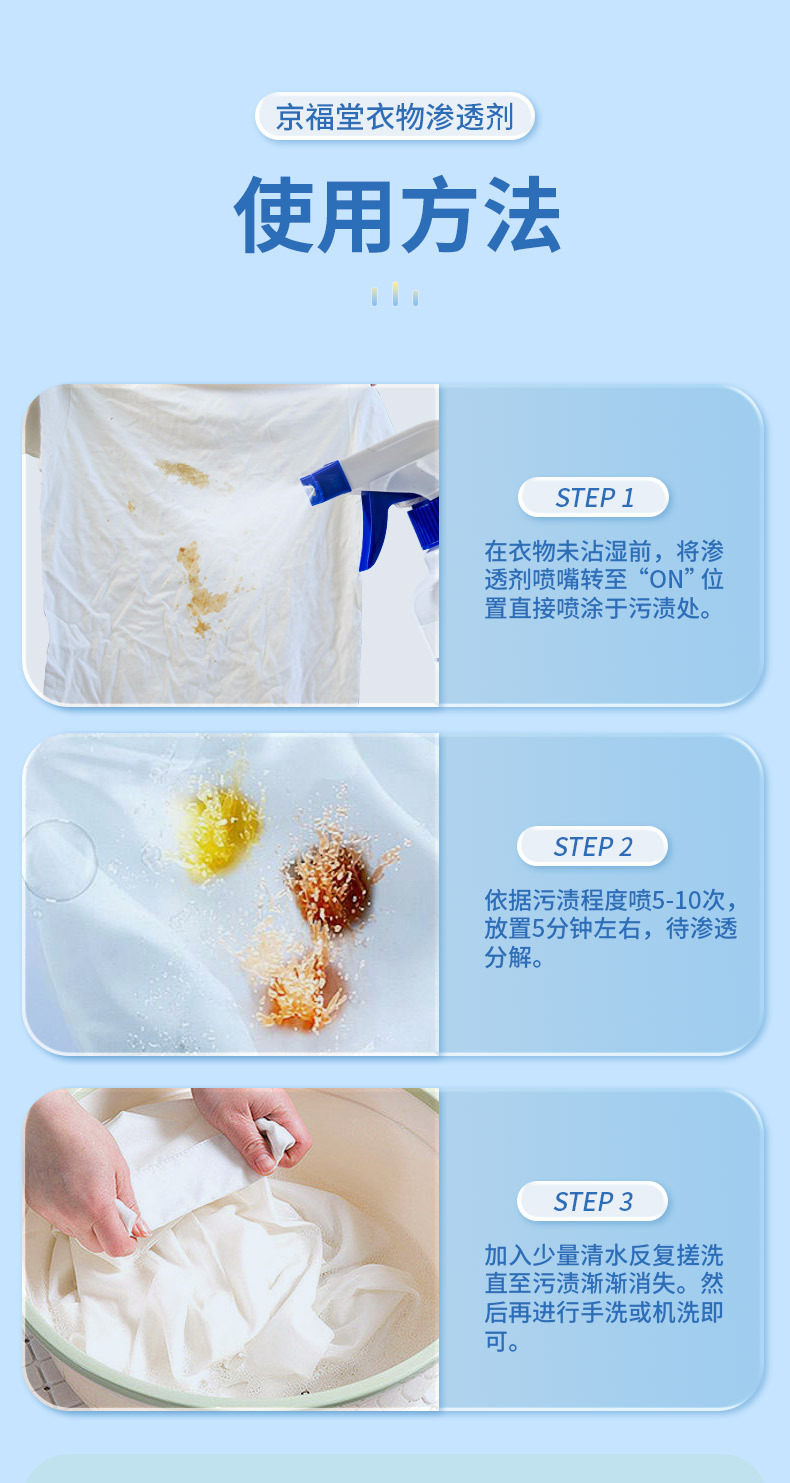 京福堂衣物渗透剂

使用方法

STEP 1

在衣物未沾湿前，将渗透剂喷嘴转至“ON”位置直接喷涂于污渍处。

STEP 2

依据污渍程度喷5-10次，放置5分钟左右，待渗透分解。

STEP 3

加入少量清水反复搓洗直至污渍渐渐消失。然后再进行手洗或机洗即可。