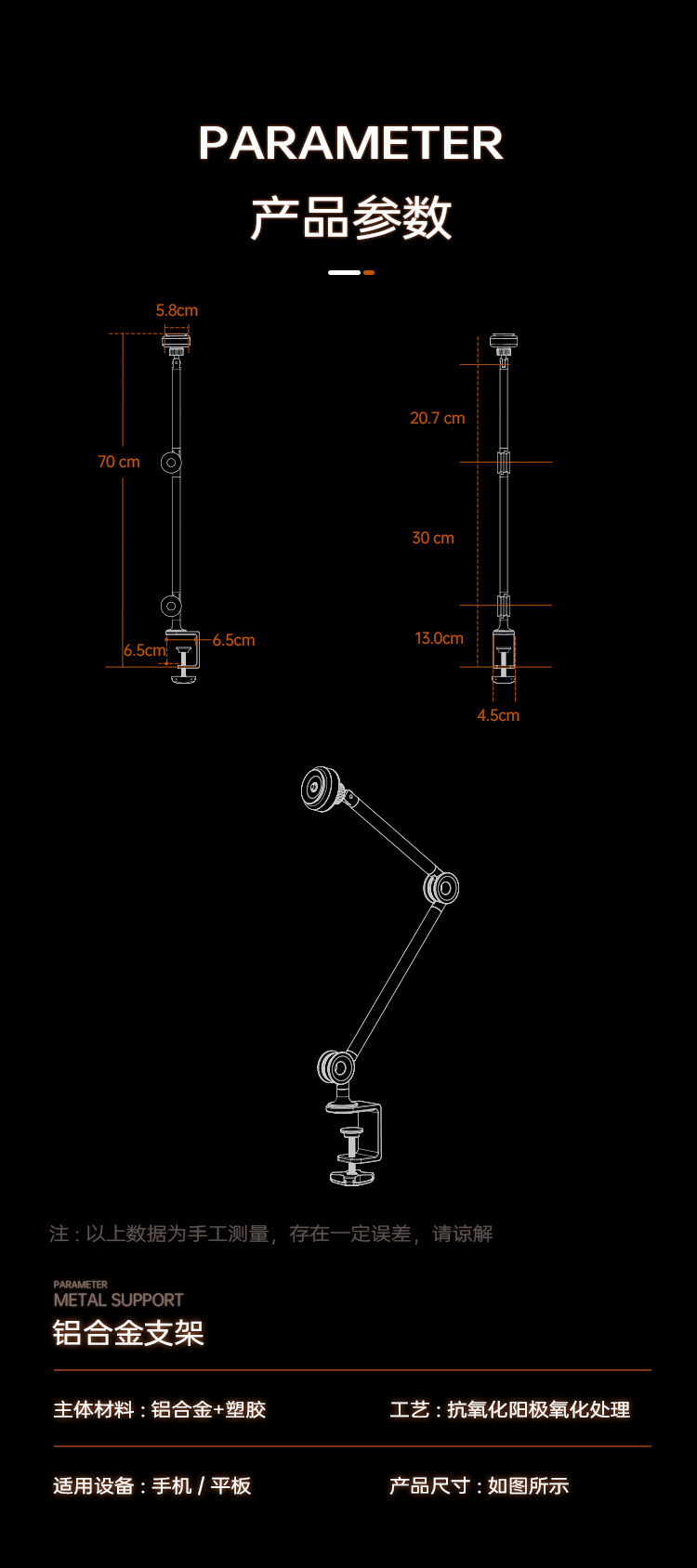 PARAMETER
产品参数

5.8cm
70 cm
6.5cm
6.5cm

20.7 cm
30 cm
13.0cm
4.5cm

注：以上数据为手工测量，存在一定误差，请谅解

PARAMETER
METAL SUPPORT
铝合金支架

主体材料：铝合金+塑胶
工艺：抗氧化阳极氧化处理

适用设备：手机 / 平板
产品尺寸：如图所示