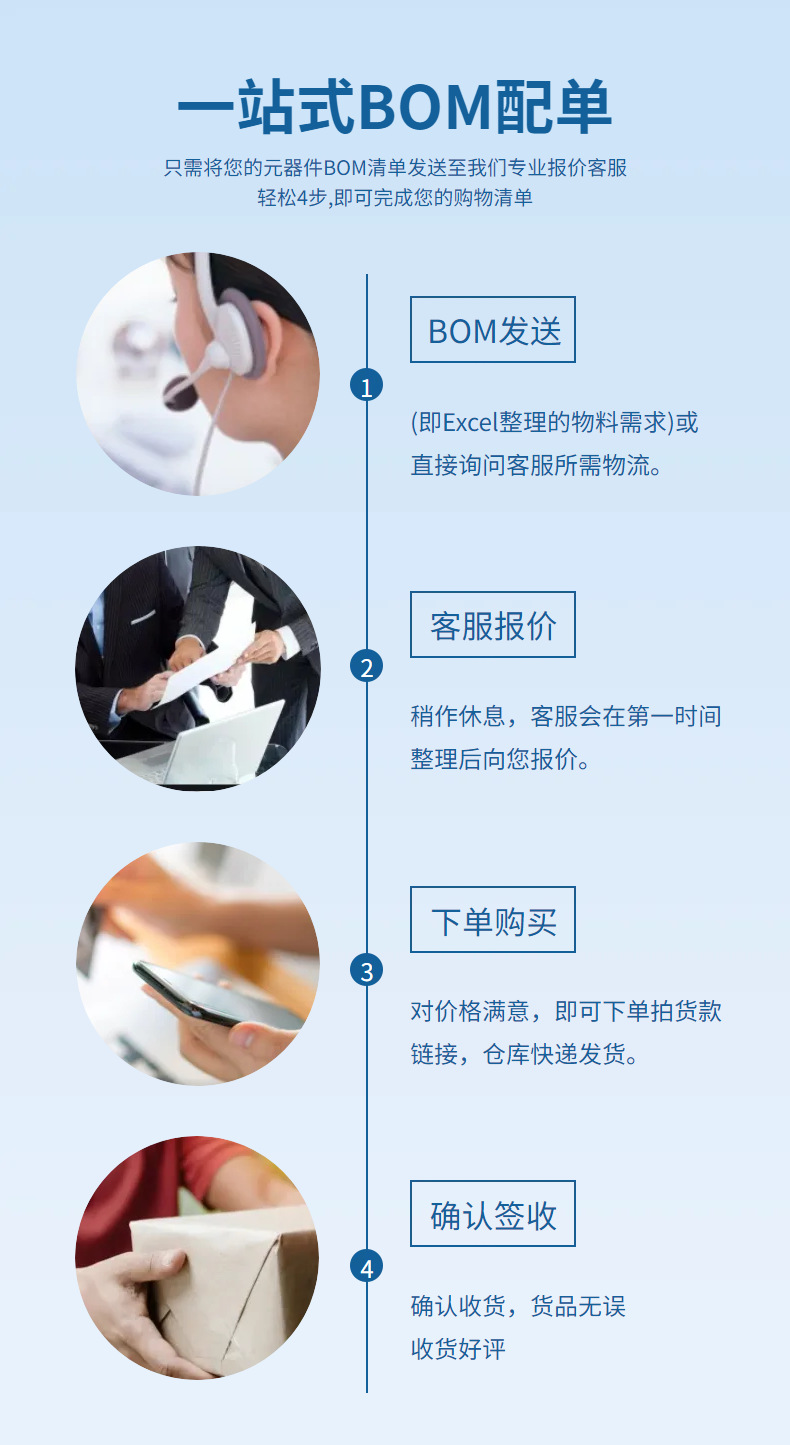 一站式BOM配单

只需将您的元器件BOM清单发送至我们专业报价客服
轻松4步,即可完成您的购物清单

1

BOM发送

(即Excel整理的物料需求)或直接询问客服所需物流。

2

客服报价

稍作休息，客服会在第一时间整理后向您报价。

3

下单购买

对价格满意，即可下单拍货款链接，仓库快递发货。

4

确认签收

确认收货，货品无误
收货好评