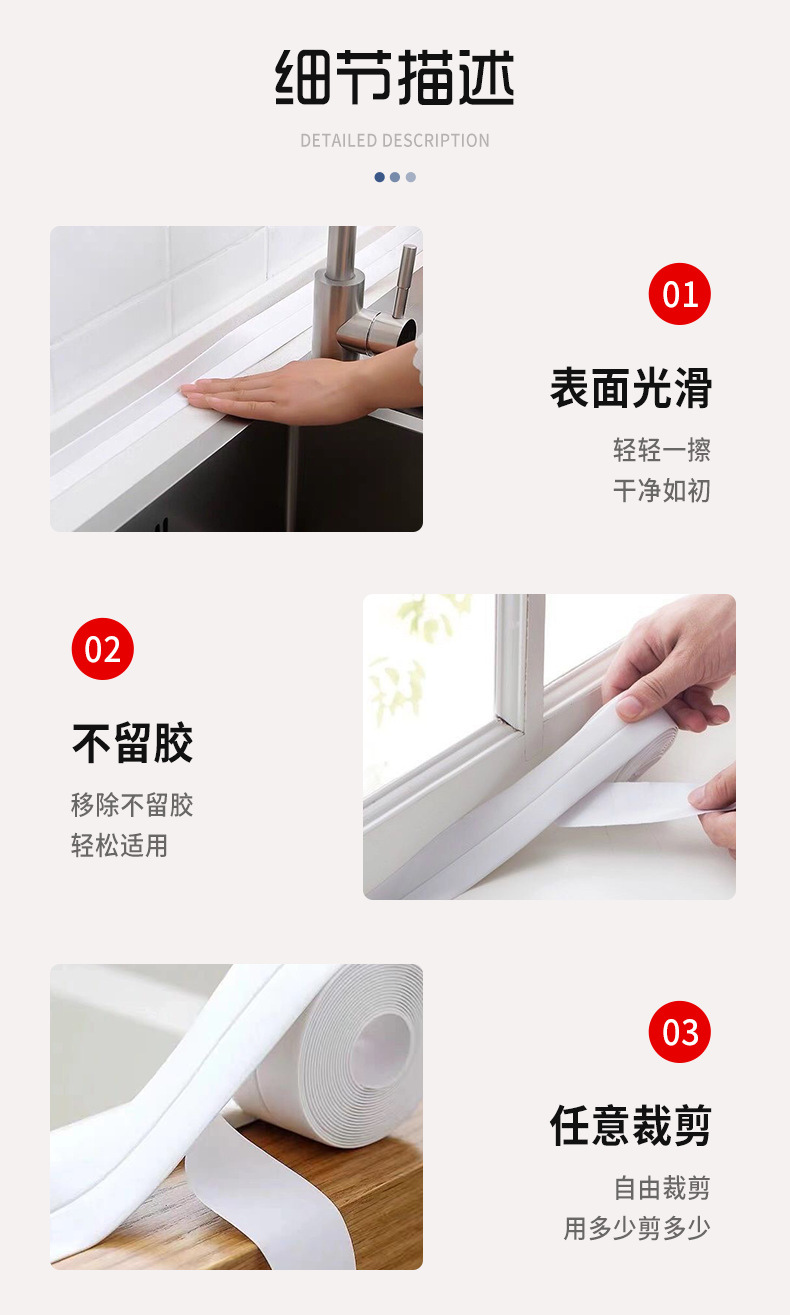 细节描述

DETAILED DESCRIPTION

01

表面光滑

轻轻一擦
干净如初

02

不留胶

移除不留胶
轻松适用

03

任意裁剪

自由裁剪
用多少剪多少