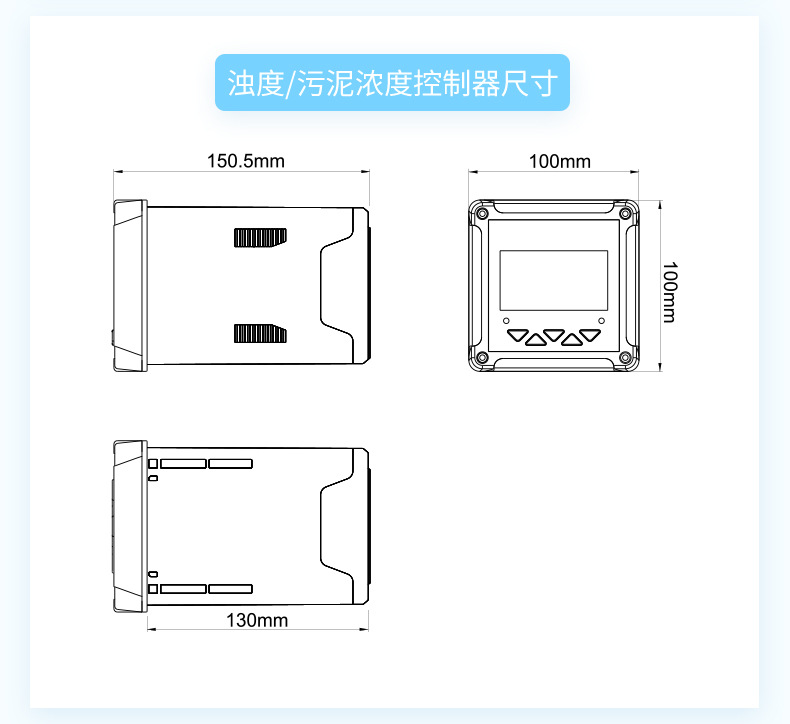 浊度/污泥浓度控制器尺寸

150.5mm

100mm

100mm

130mm