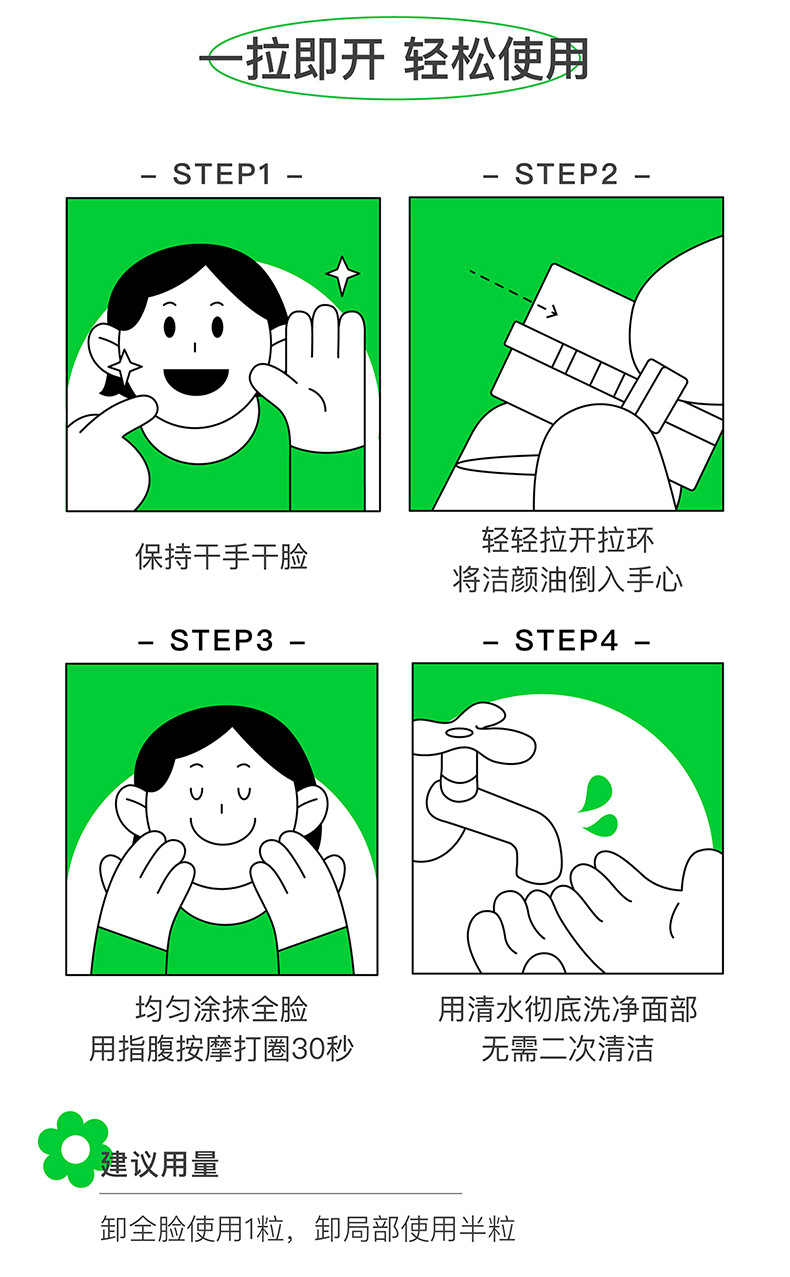 一拉即开 轻松使用

– STEP1 –

保持干手干脸

– STEP2 –

轻轻拉开拉环
将洁颜油倒入手心

– STEP3 –

均匀涂抹全脸
用指腹按摩打圈30秒

– STEP4 –

用清水彻底洗净面部
无需二次清洁

建议用量

卸全脸使用1粒，卸局部使用半粒