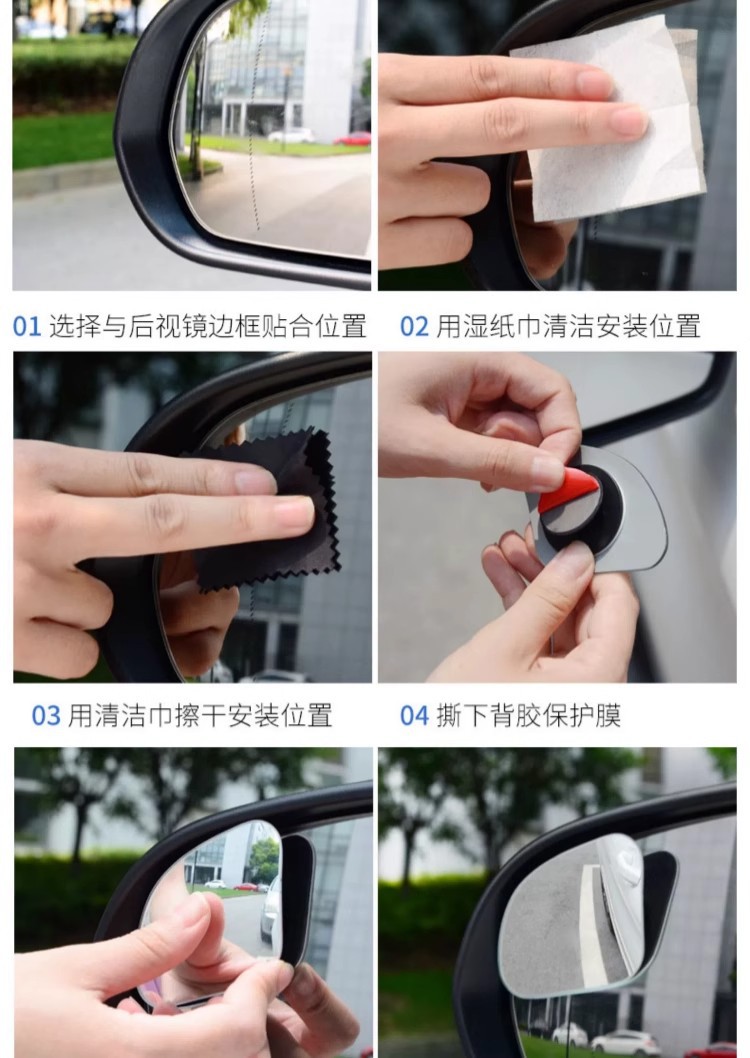 01 选择与后视镜边框贴合位置

02 用湿纸巾清洁安装位置

03 用清洁巾擦干安装位置

04 撕下背胶保护膜