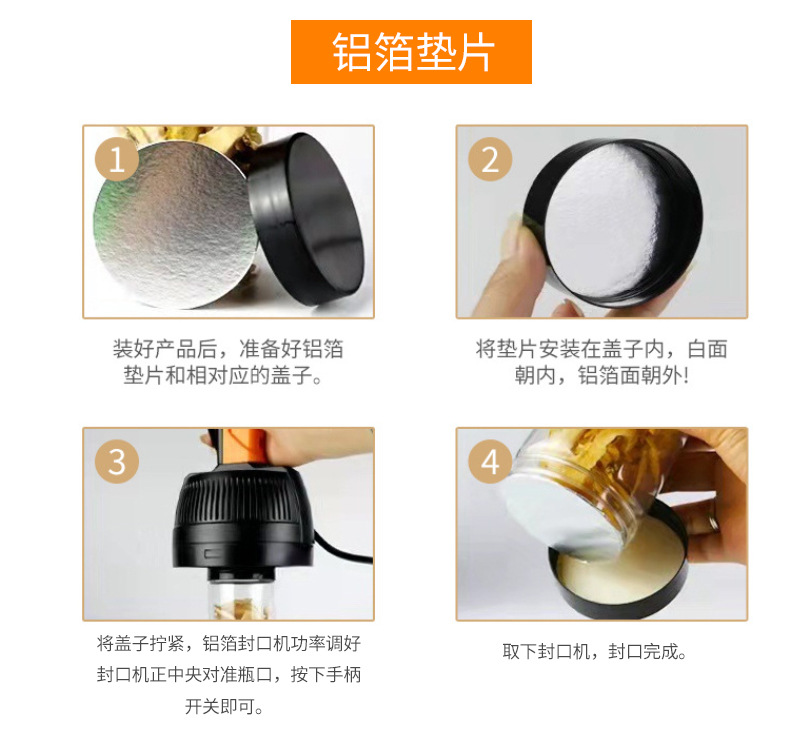 铝箔垫片

1

装好产品后，准备好铝箔垫片和相对应的盖子。

2

将垫片安装在盖子内，白面朝内，铝箔面朝外!

3

将盖子拧紧，铝箔封口机功率调好封口机正中央对准瓶口，按下手柄开关即可。

4

取下封口机，封口完成。