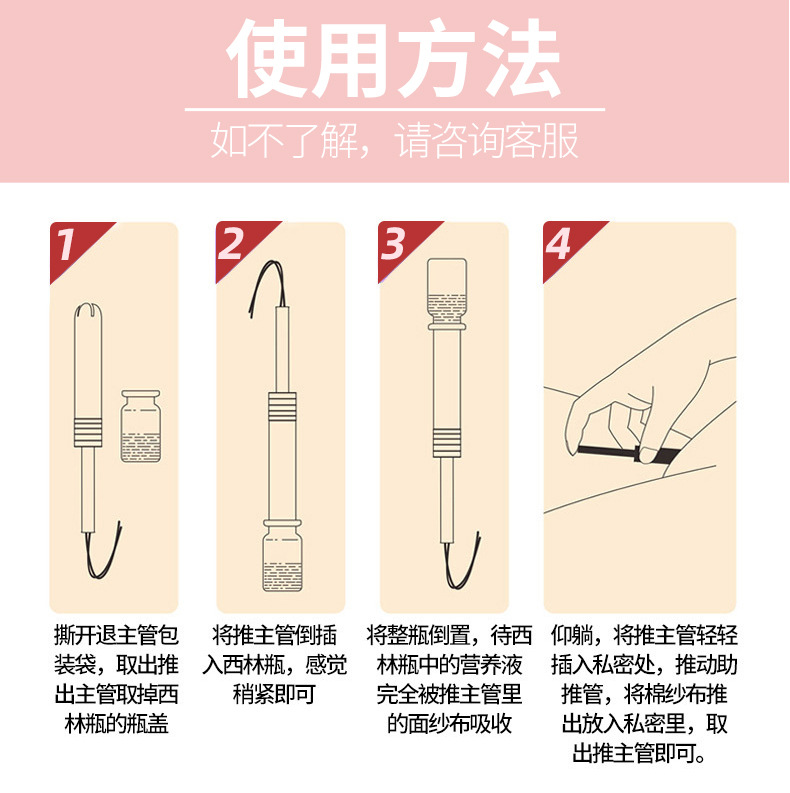 使用方法

如不了解，请咨询客服

1

撕开退主管包装袋，取出推出主管取掉西林瓶的瓶盖

2

将推主管倒插入西林瓶，感觉稍紧即可

3

将整瓶倒置，待西林瓶中的营养液完全被推主管里的面纱布吸收

4

仰躺，将推主管轻轻插入私密处，推动助推管，将棉纱布推出放入私密里，取出推主管即可。