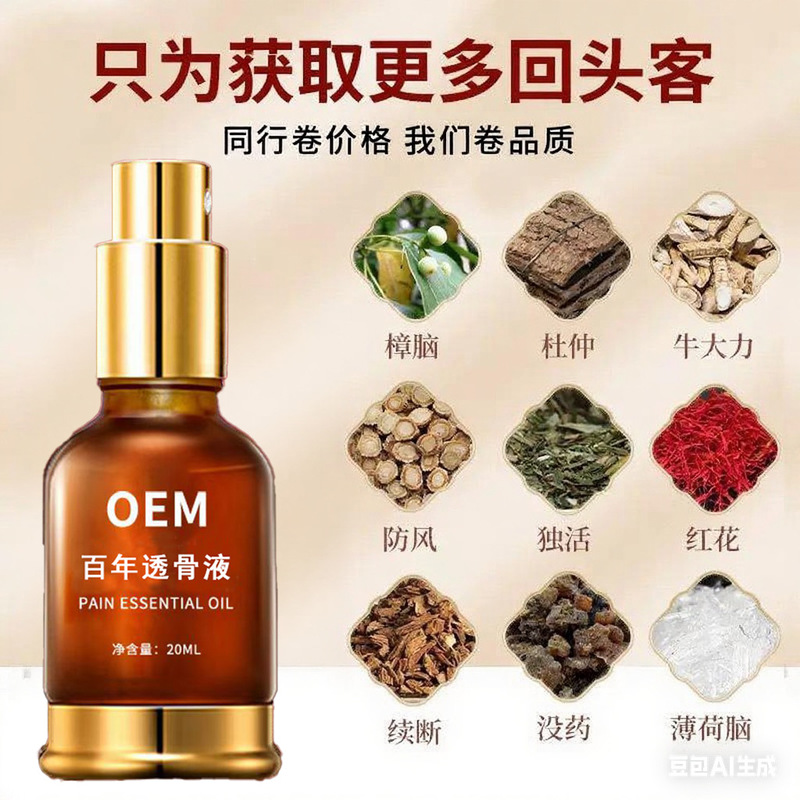 只为获取更多回头客
同行卷价格 我们卷品质

OEM
百年透骨液
PAIN ESSENTIAL OIL
净含量：20ML

樟脑
杜仲
牛大力
防风
独活
红花
续断
没药
薄荷脑

豆包AI生成