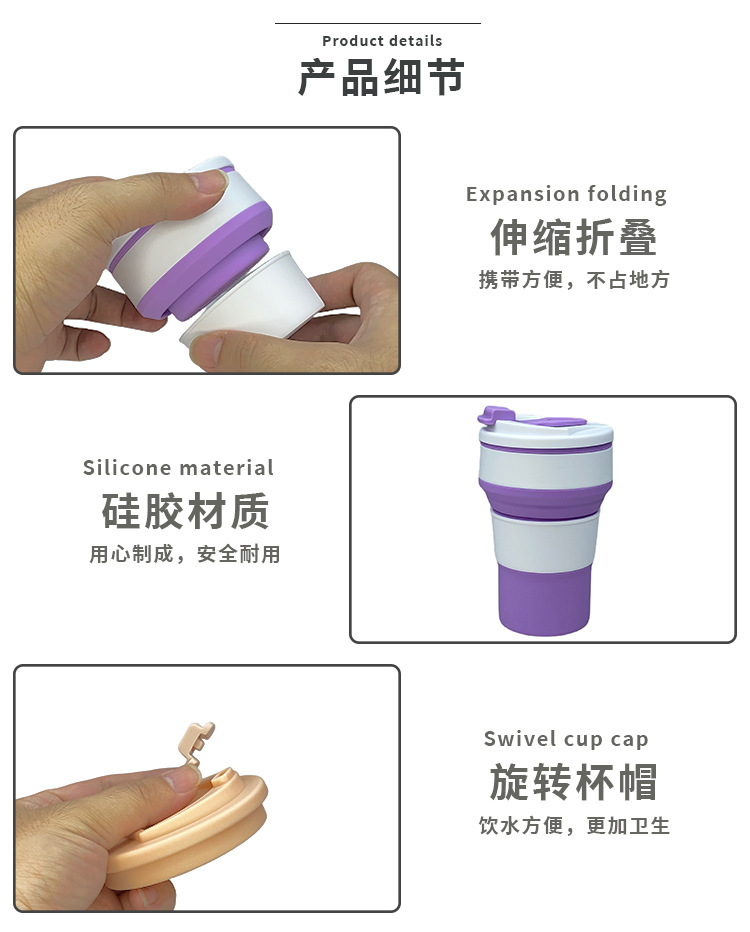 Product details

产品细节

Expansion folding

伸缩折叠

携带方便，不占地方

Silicone material

硅胶材质

用心制成，安全耐用

Swivel cup cap

旋转杯帽

饮水方便，更加卫生