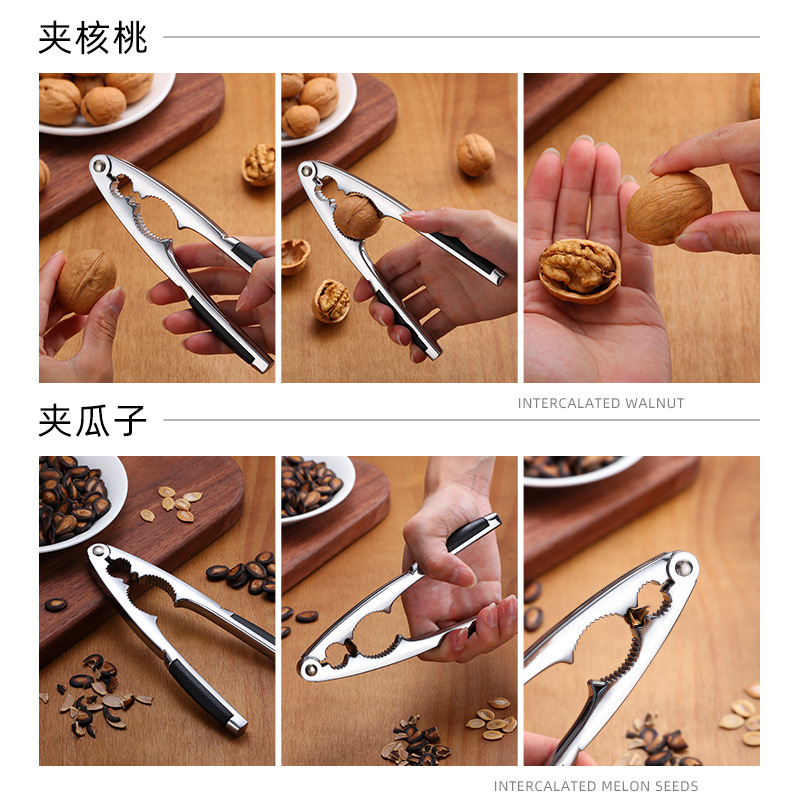 夹核桃

INTERCALATED WALNUT

夹瓜子

INTERCALATED MELON SEEDS