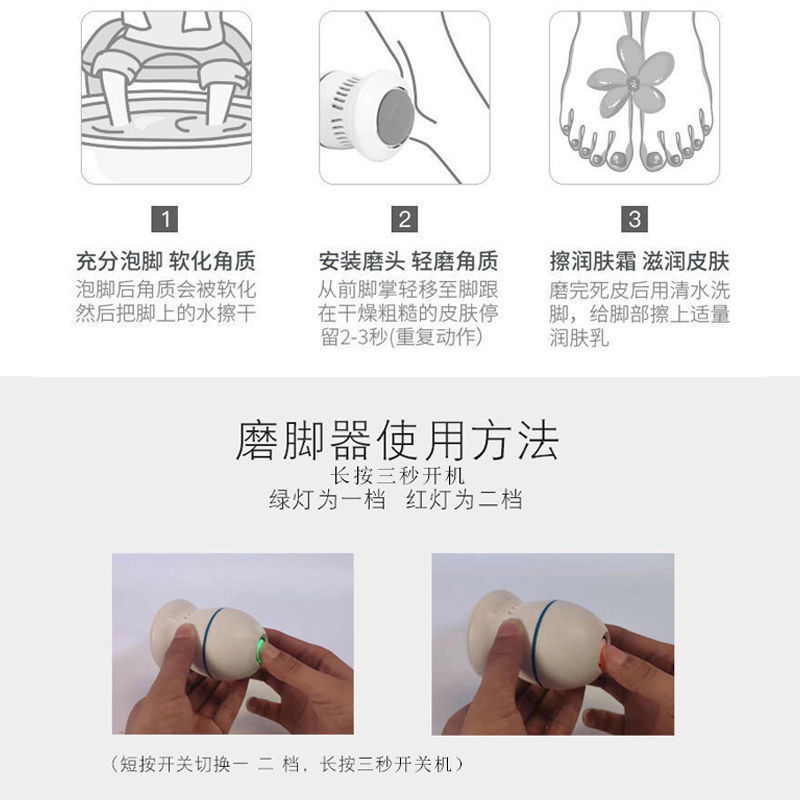 1

充分泡脚 软化角质

泡脚后角质会被软化然后把脚上的水擦干

2

安装磨头 轻磨角质

从前脚掌轻移至脚跟在干燥粗糙的皮肤停留2-3秒(重复动作)

3

擦润肤霜 滋润皮肤

磨完死皮后用清水洗脚，给脚部擦上适量润肤乳

磨脚器使用方法

长按三秒开机

绿灯为一档　红灯为二档

（短按开关切换一 二 档，长按三秒开关机）