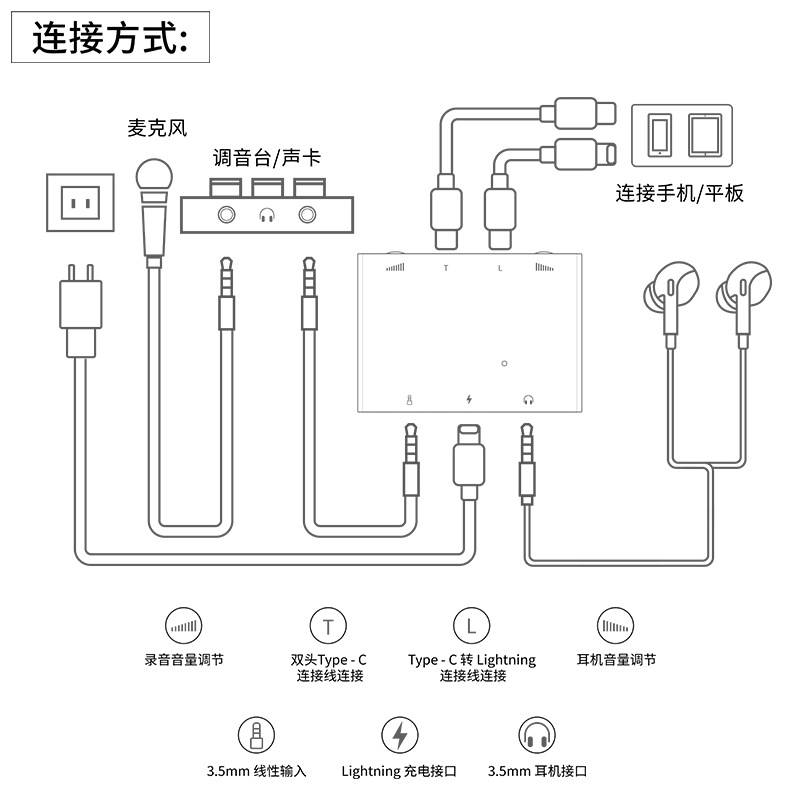 连接方式:

麦克风

调音台/声卡

连接手机/平板

T

L

T

录音音量调节

双头Type - C 连接线连接

L

Type - C 转 Lightning 连接线连接

耳机音量调节

3.5mm 线性输入

Lightning 充电接口

3.5mm 耳机接口