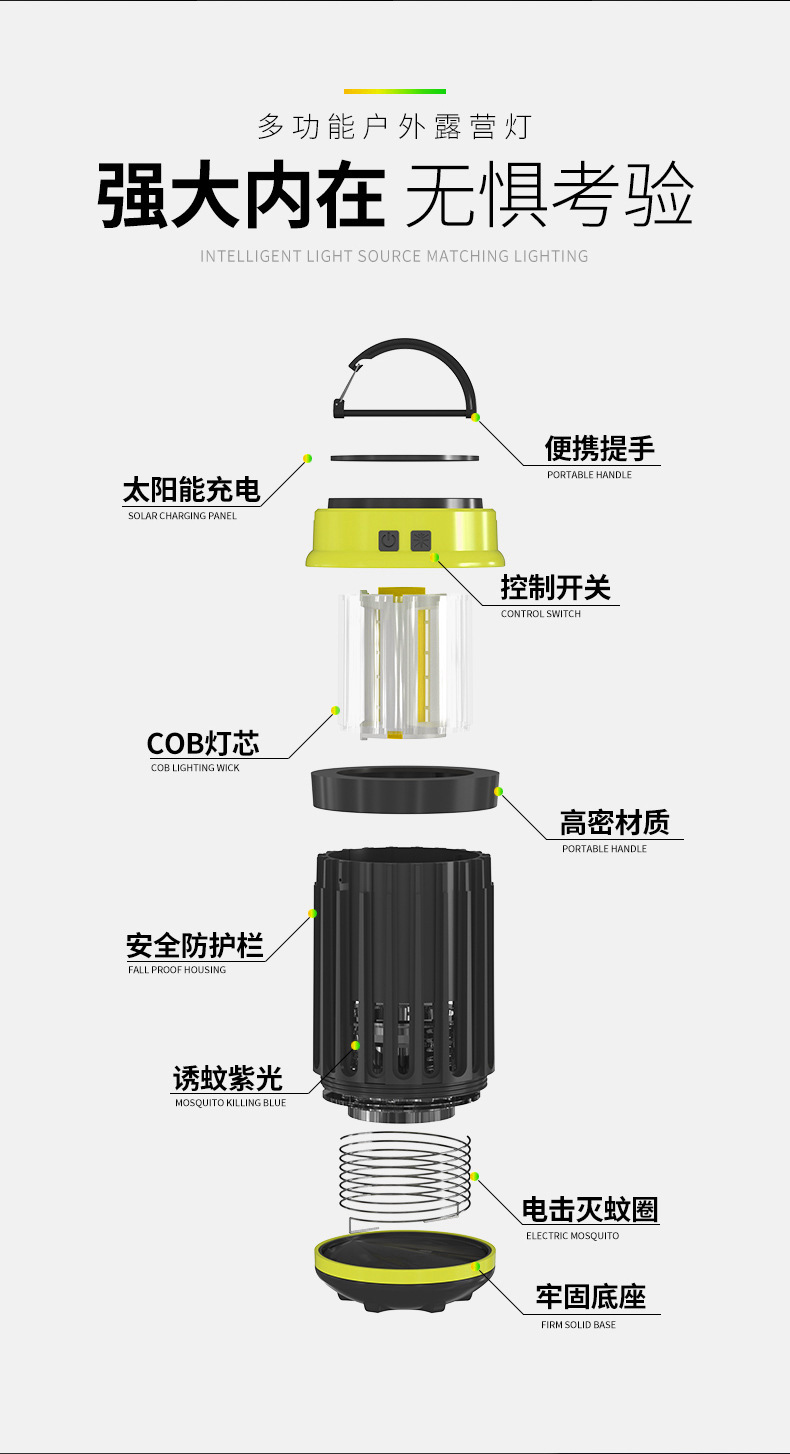 多功能户外露营灯

强大内在 无惧考验

INTELLIGENT LIGHT SOURCE MATCHING LIGHTING

便携提手
PORTABLE HANDLE

太阳能充电
SOLAR CHARGING PANEL

控制开关
CONTROL SWITCH

COB灯芯
COB LIGHTING WICK

高密材质
PORTABLE HANDLE

安全防护栏
FALL PROOF HOUSING

诱蚊紫光
MOSQUITO KILLING BLUE

电击灭蚊圈
ELECTRIC MOSQUITO

牢固底座
FIRM SOLID BASE