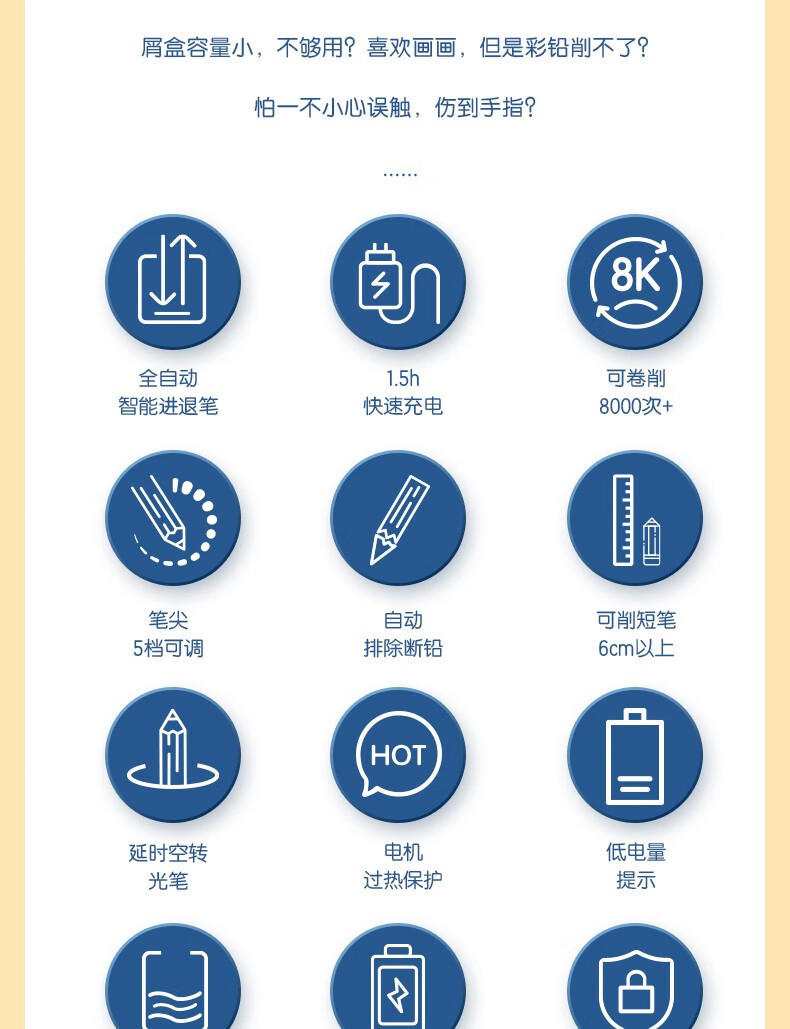 屑盒容量小，不够用？喜欢画画，但是彩铅削不了？

怕一不小心误触，伤到手指？

......

8K

全自动
智能进退笔

1.5h
快速充电

可卷削
8000次+

笔尖
5档可调

自动
排除断铅

可削短笔
6cm以上

HOT

延时空转
光笔

电机
过热保护

低电量
提示