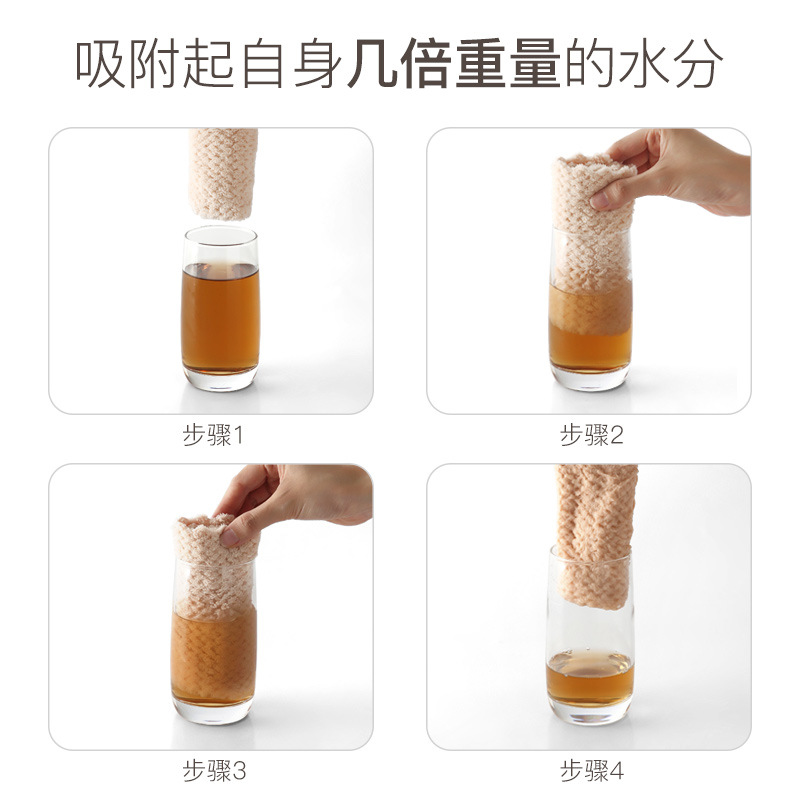 吸附起自身几倍重量的水分

步骤1

步骤2

步骤3

步骤4