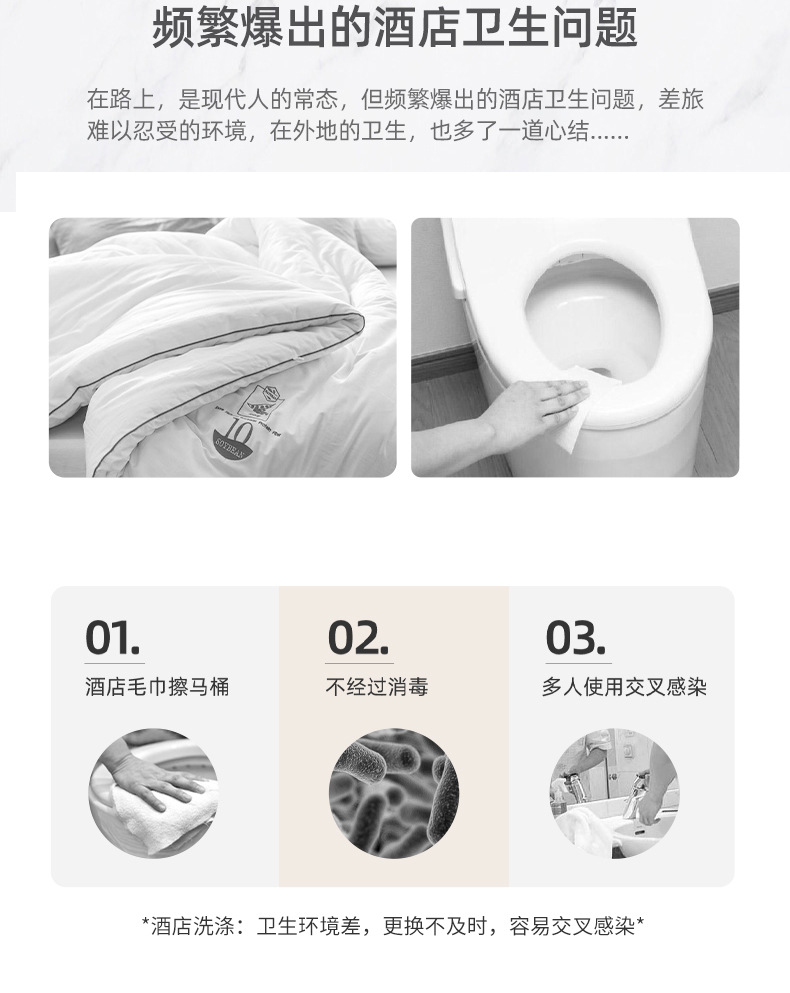 频繁爆出的酒店卫生问题

在路上，是现代人的常态，但频繁爆出的酒店卫生问题，差旅难以忍受的环境，在外地的卫生，也多了一道心结......

10
ROTHEAN

01.
酒店毛巾擦马桶

02.
不经过消毒

03.
多人使用交叉感染

*酒店洗涤：卫生环境差，更换不及时，容易交叉感染*