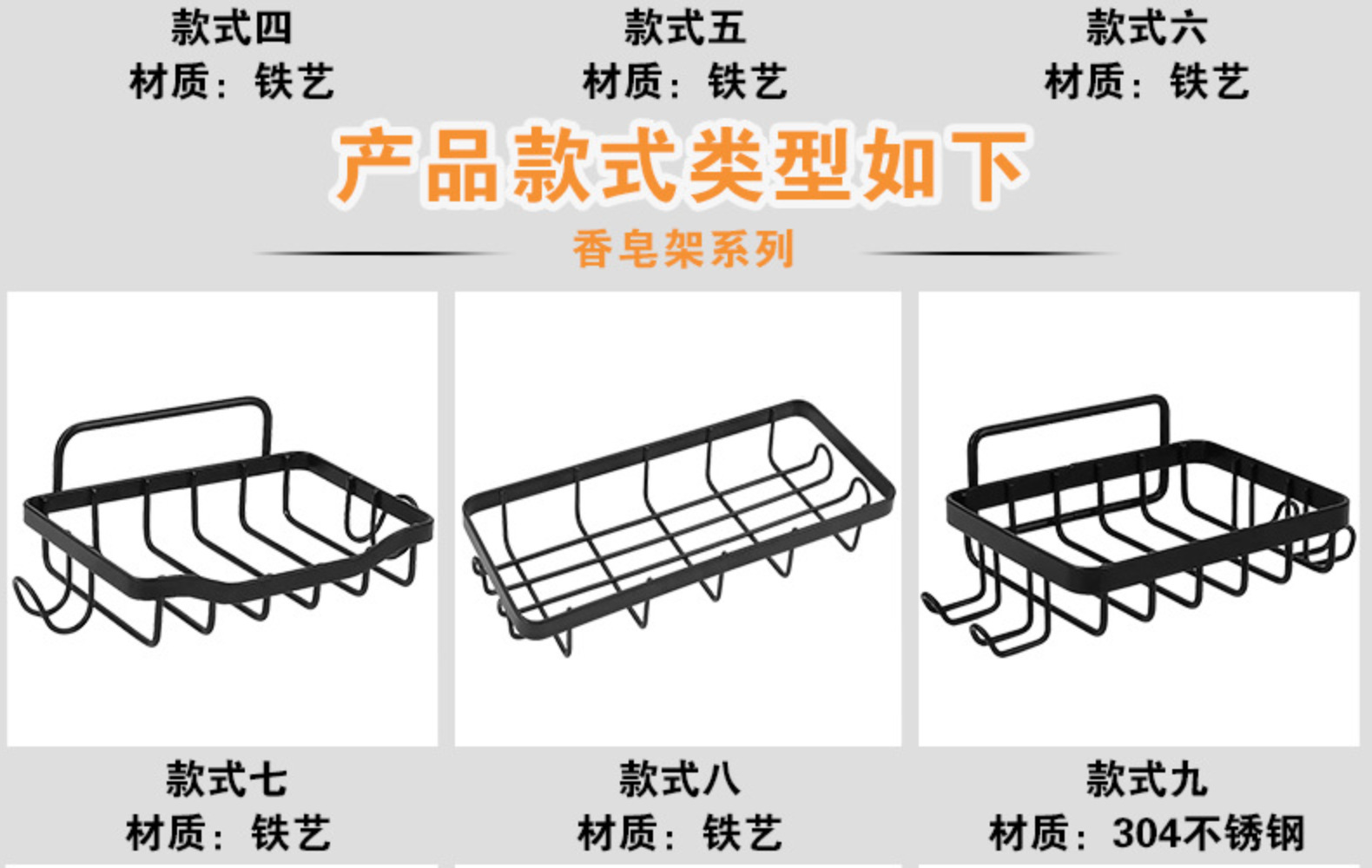 款式四
材质：铁艺

款式五
材质：铁艺

款式六
材质：铁艺

产品款式类型如下

香皂架系列

款式七
材质：铁艺

款式八
材质：铁艺

款式九
材质：304不锈钢