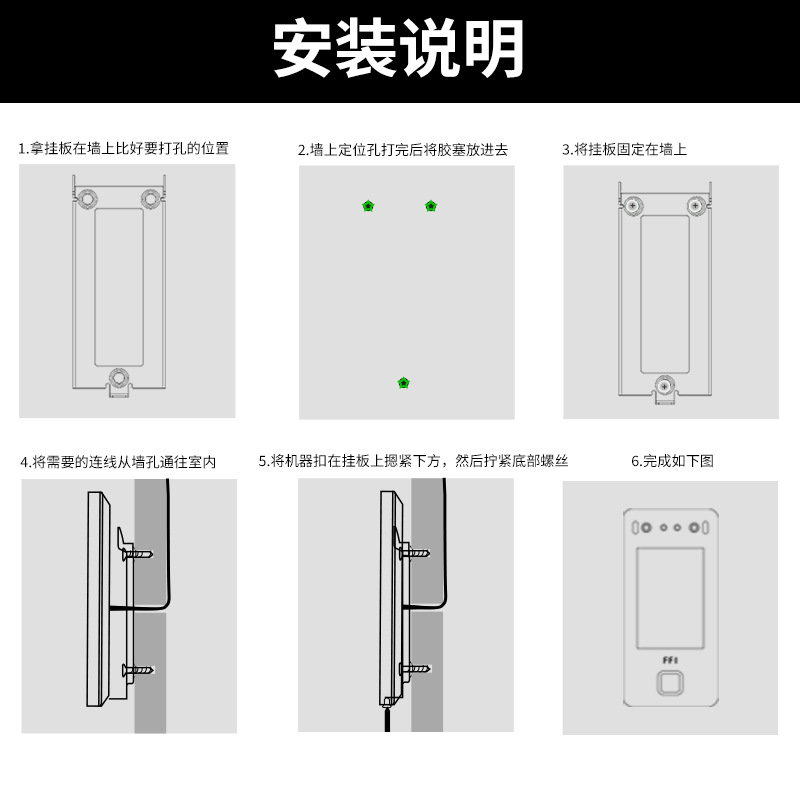 安装说明

1.拿挂板在墙上比好要打孔的位置

2.墙上定位孔打完后将胶塞放进去

3.将挂板固定在墙上

4.将需要的连线从墙孔通往室内

5.将机器扣在挂板上摁紧下方，然后拧紧底部螺丝

6.完成如下图

FFI