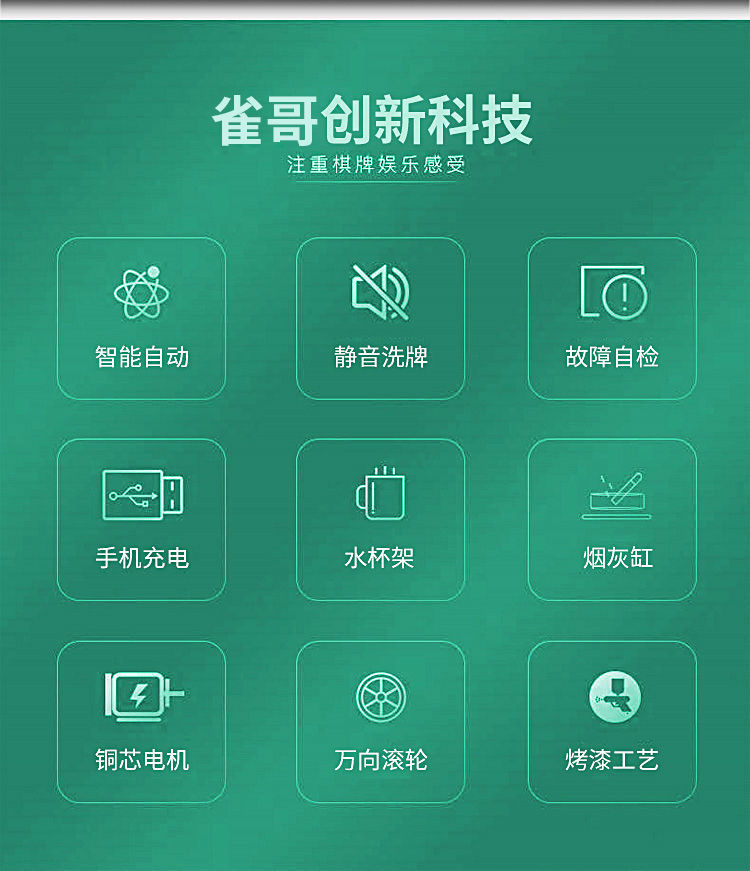 雀哥创新科技

注重棋牌娱乐感受

智能自动

静音洗牌

故障自检

手机充电

水杯架

烟灰缸

铜芯电机

万向滚轮

烤漆工艺