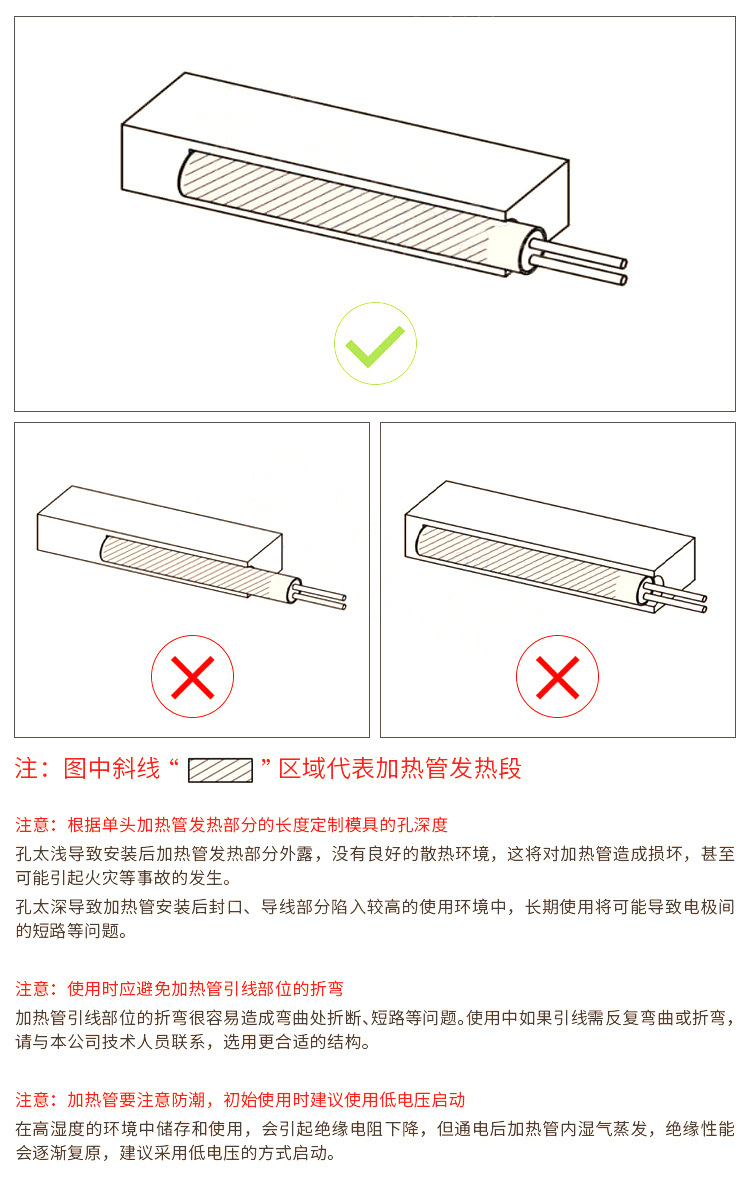 注：图中斜线“ ”区域代表加热管发热段

注意：根据单头加热管发热部分的长度定制模具的孔深度

孔太浅导致安装后加热管发热部分外露，没有良好的散热环境，这将对加热管造成损坏，甚至可能引起火灾等事故的发生。

孔太深导致加热管安装后封口、导线部分陷入较高的使用环境中，长期使用将可能导致电极间的短路等问题。

注意：使用时应避免加热管引线部位的折弯

加热管引线部位的折弯很容易造成弯曲处折断、短路等问题。使用中如果引线需反复弯曲或折弯，请与本公司技术人员联系，选用更合适的结构。

注意：加热管要注意防潮，初始使用时建议使用低电压启动

在高湿度的环境中储存和使用，会引起绝缘电阻下降，但通电后加热管内湿气蒸发，绝缘性能会逐渐复原，建议采用低电压的方式启动。