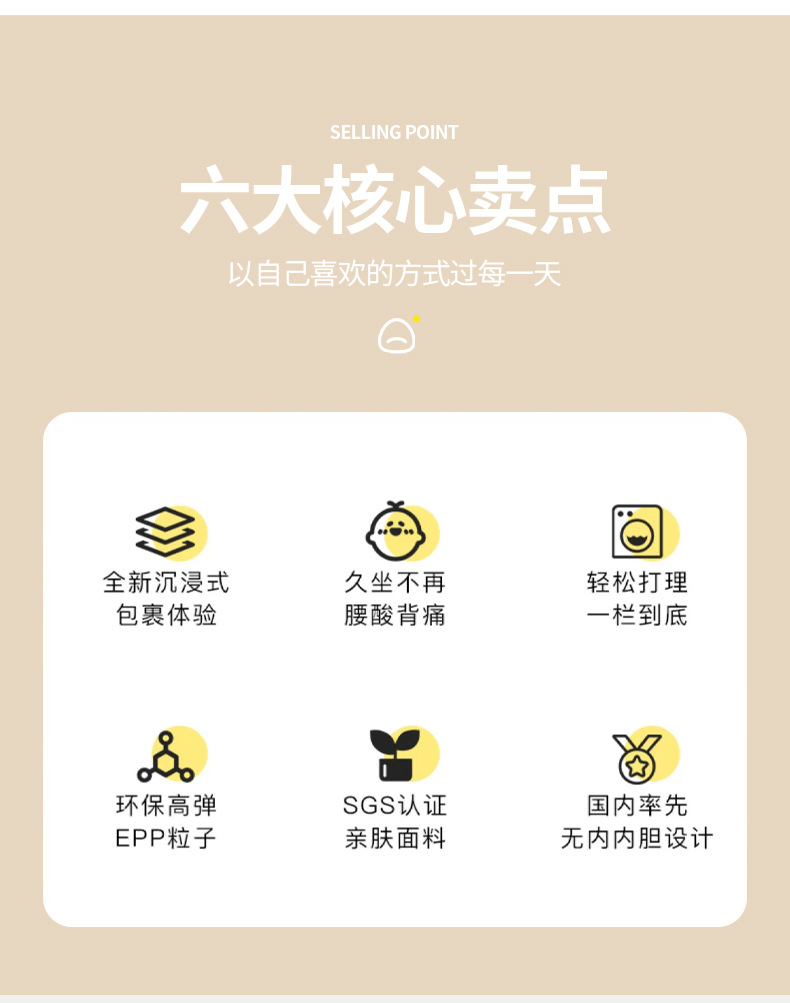 SELLING POINT

六大核心卖点

以自己喜欢的方式过每一天

全新沉浸式
包裹体验

久坐不再
腰酸背痛

轻松打理
一栏到底

环保高弹
EPP粒子

SGS认证
亲肤面料

国内率先
无内内胆设计