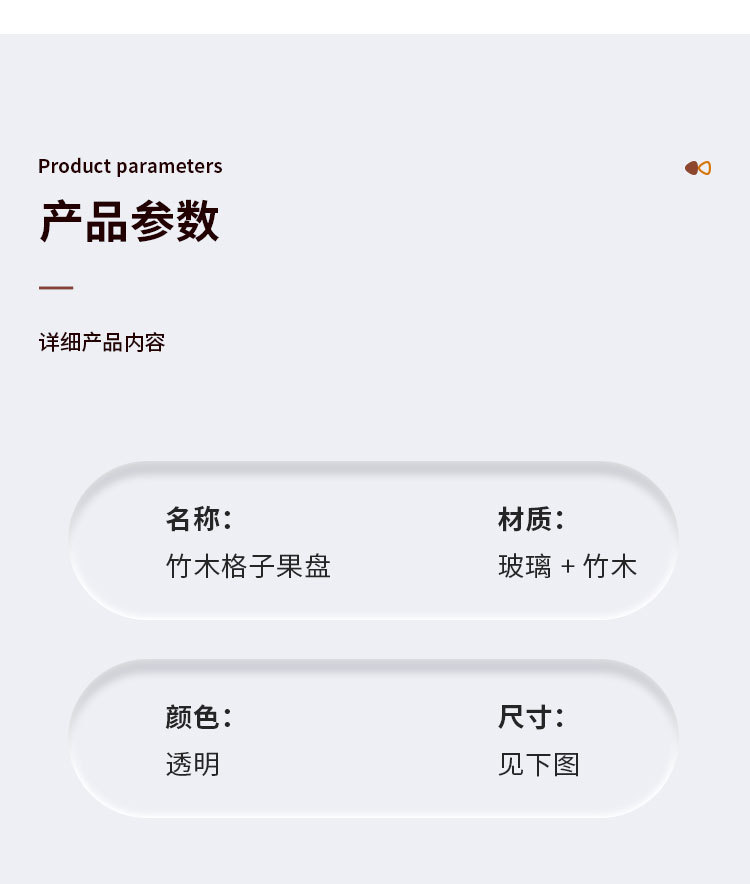 Product parameters

产品参数

详细产品内容

名称:
竹木格子果盘

材质:
玻璃 + 竹木

颜色:
透明

尺寸:
见下图