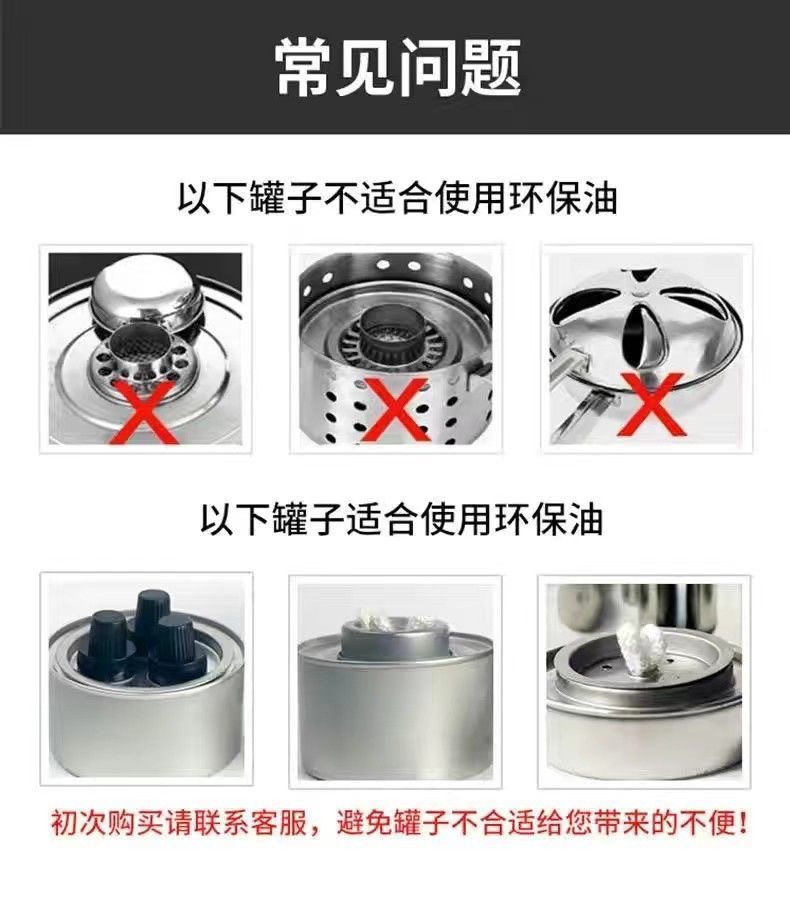 常见问题

以下罐子不适合使用环保油

以下罐子适合使用环保油

初次购买请联系客服，避免罐子不合适给您带来的不便！