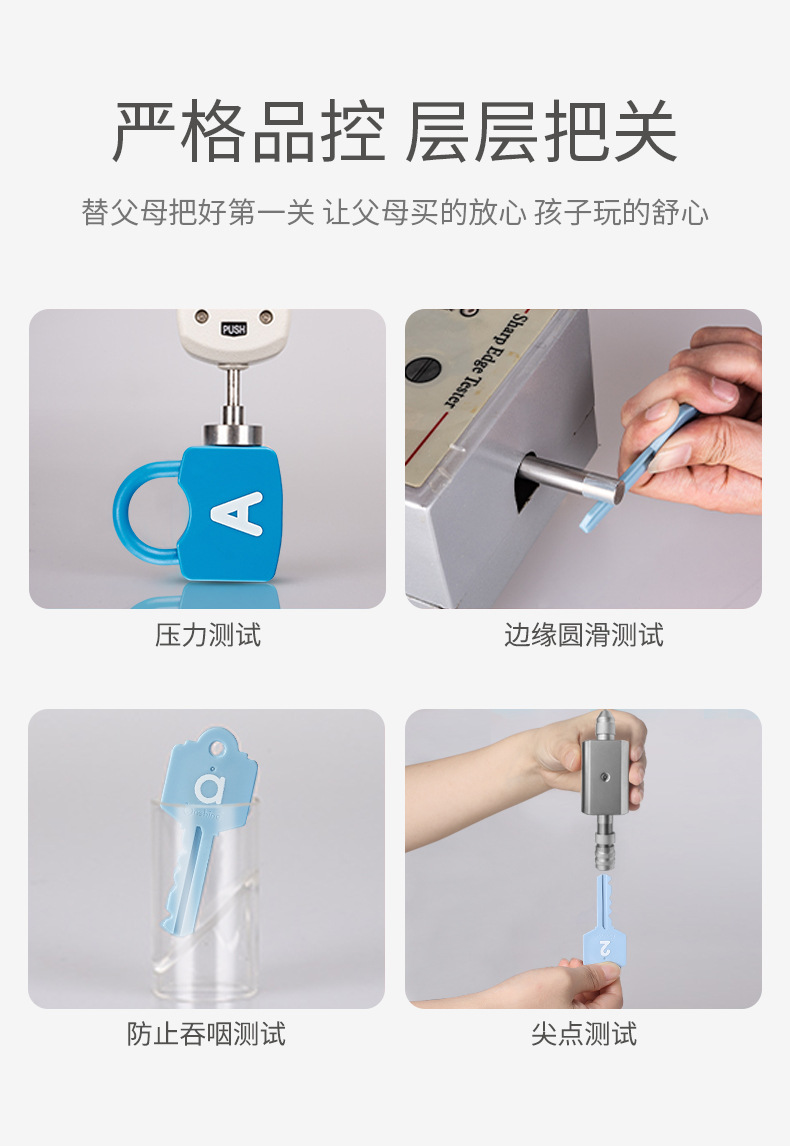 严格品控 层层把关

替父母把好第一关 让父母买的放心 孩子玩的舒心

PUSH

A

压力测试

Sharp Edge Tester

边缘圆滑测试

a

防止吞咽测试

2

尖点测试