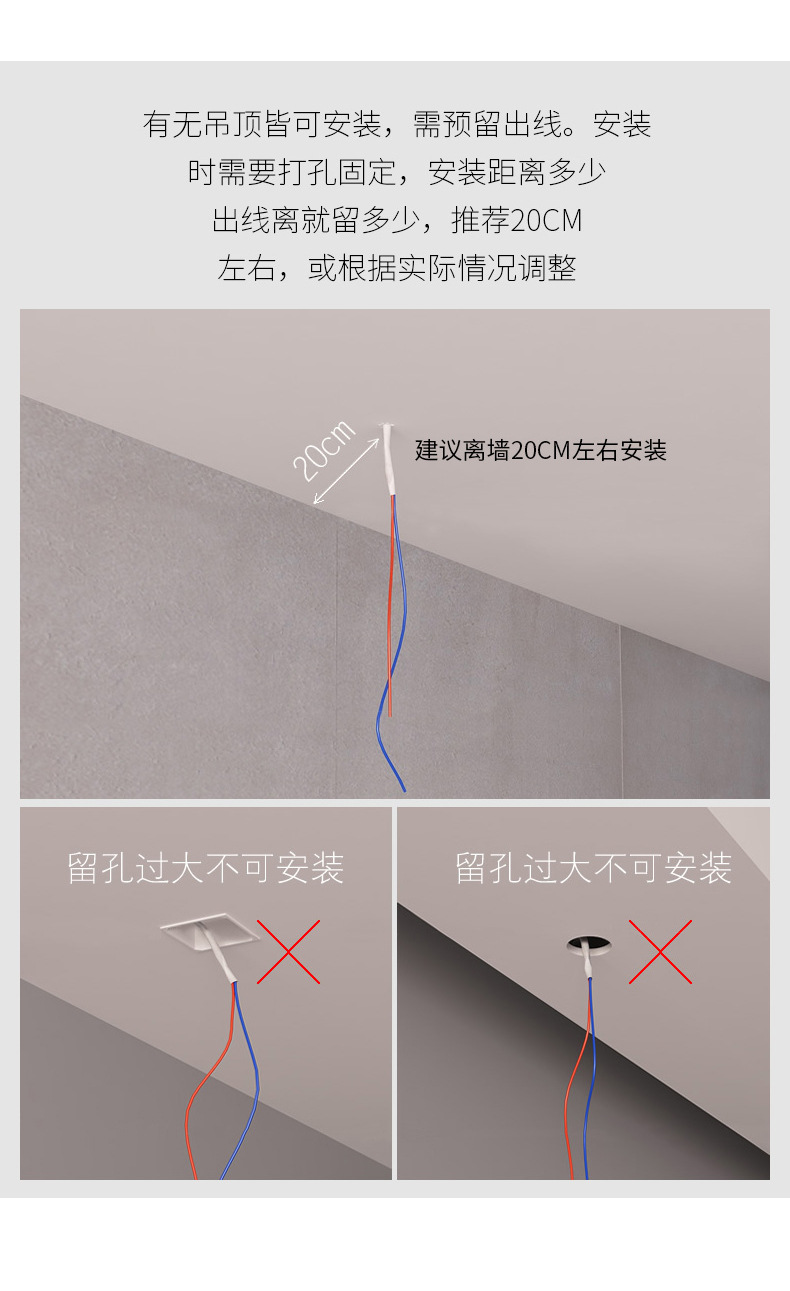 有无吊顶皆可安装，需预留出线。安装时需要打孔固定，安装距离多少出线离就留多少，推荐20CM左右，或根据实际情况调整

20cm

建议离墙20CM左右安装

留孔过大不可安装

留孔过大不可安装