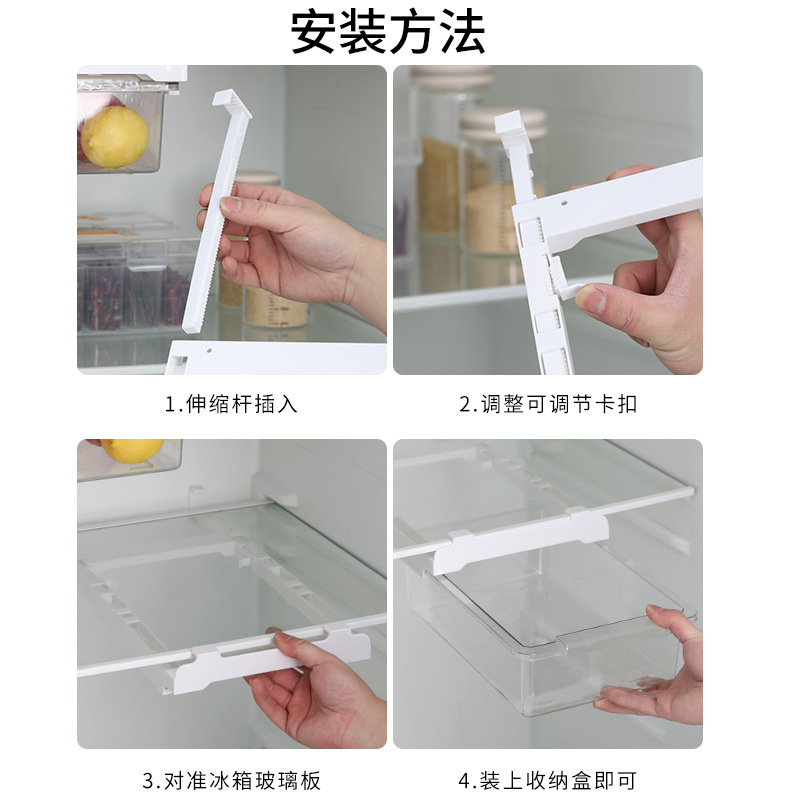 安装方法

1.伸缩杆插入

2.调整可调节卡扣

3.对准冰箱玻璃板

4.装上收纳盒即可