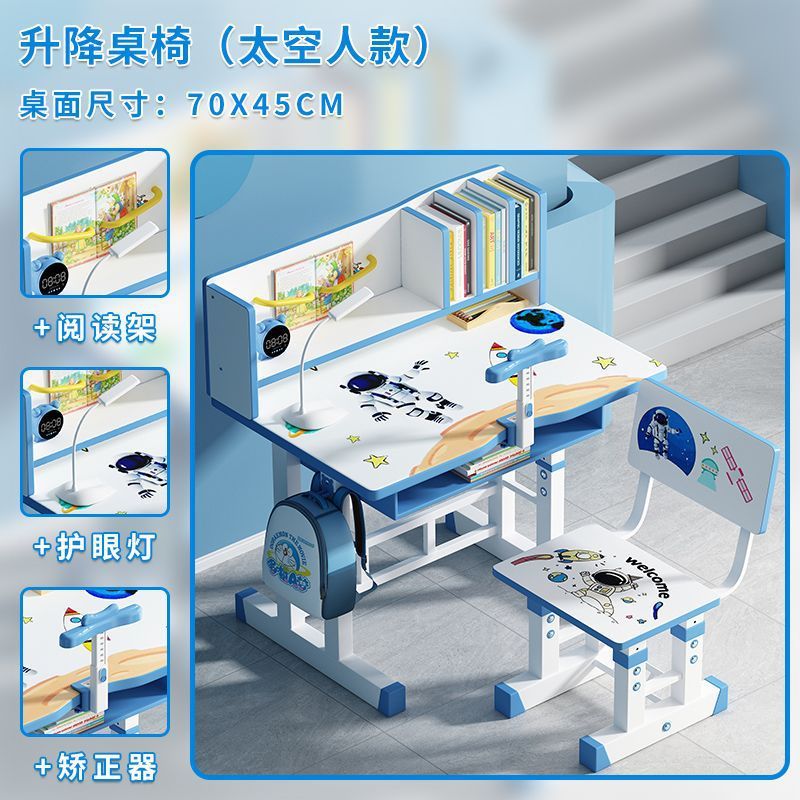 升降桌椅（太空人款）
桌面尺寸：70X45CM

+阅读架

+护眼灯

+矫正器

welcome