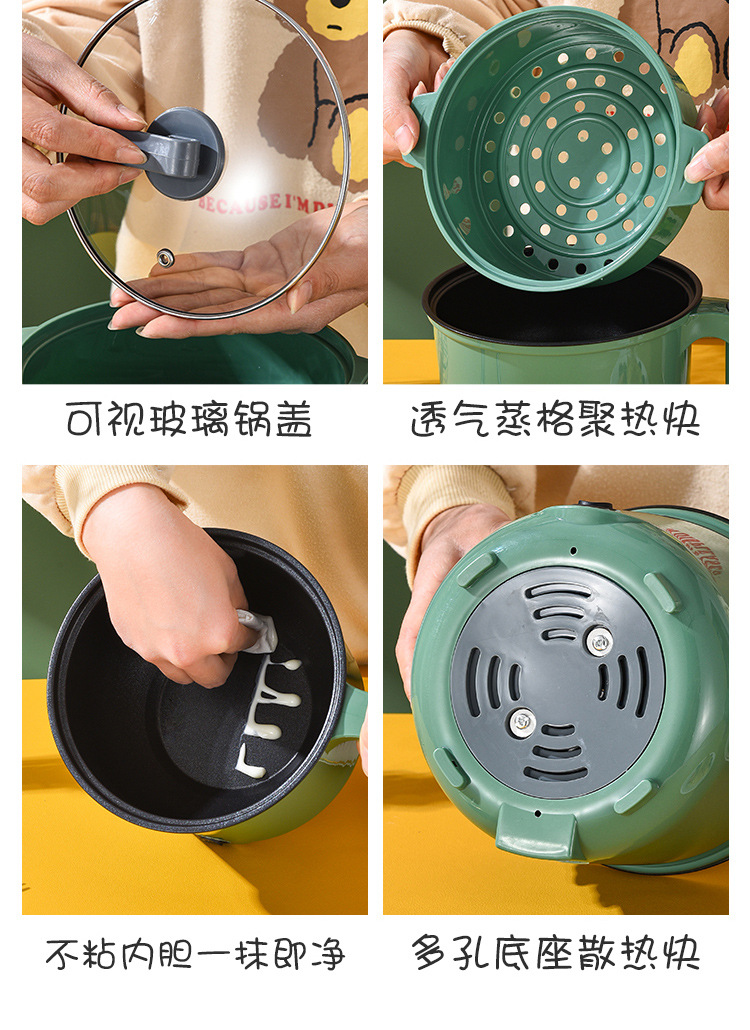 BECAUSE I'M

可视玻璃锅盖

透气蒸格聚热快

不粘内胆一抹即净

多孔底座散热快