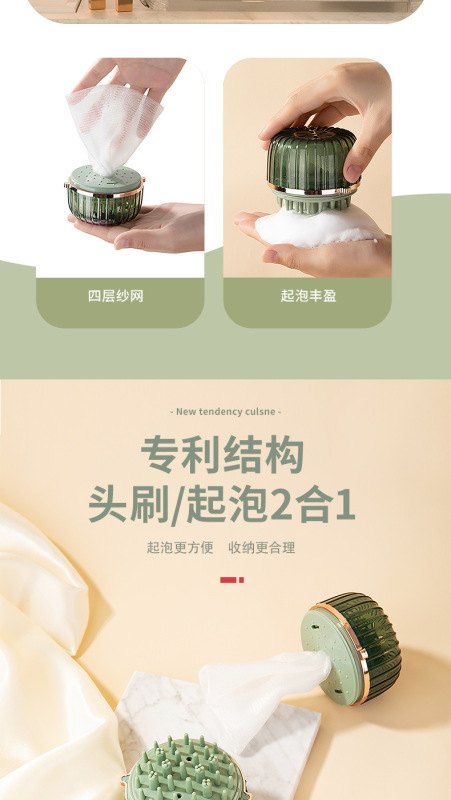 四层纱网

起泡丰盈

- New tendency culsne -

专利结构
头刷/起泡2合1

起泡更方便　收纳更合理