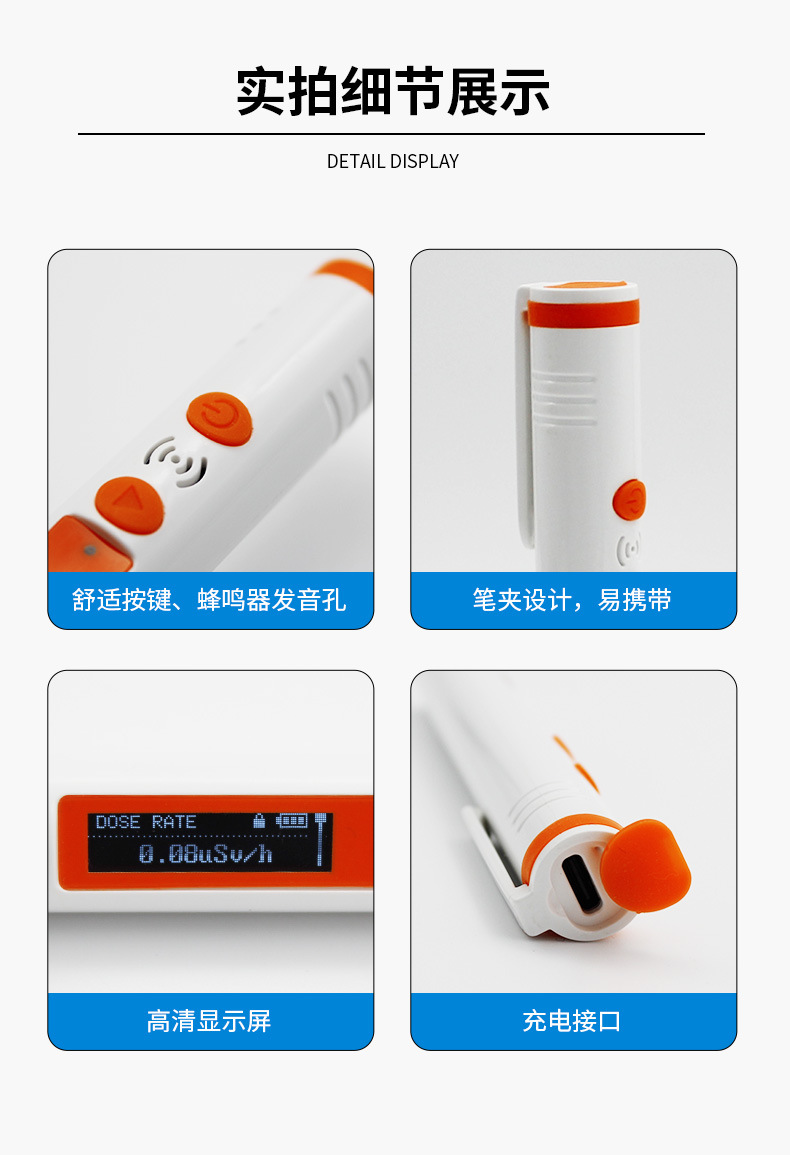 实拍细节展示

DETAIL DISPLAY

舒适按键、蜂鸣器发音孔

笔夹设计，易携带

DOSE RATE

0.08uSv/h

高清显示屏

充电接口