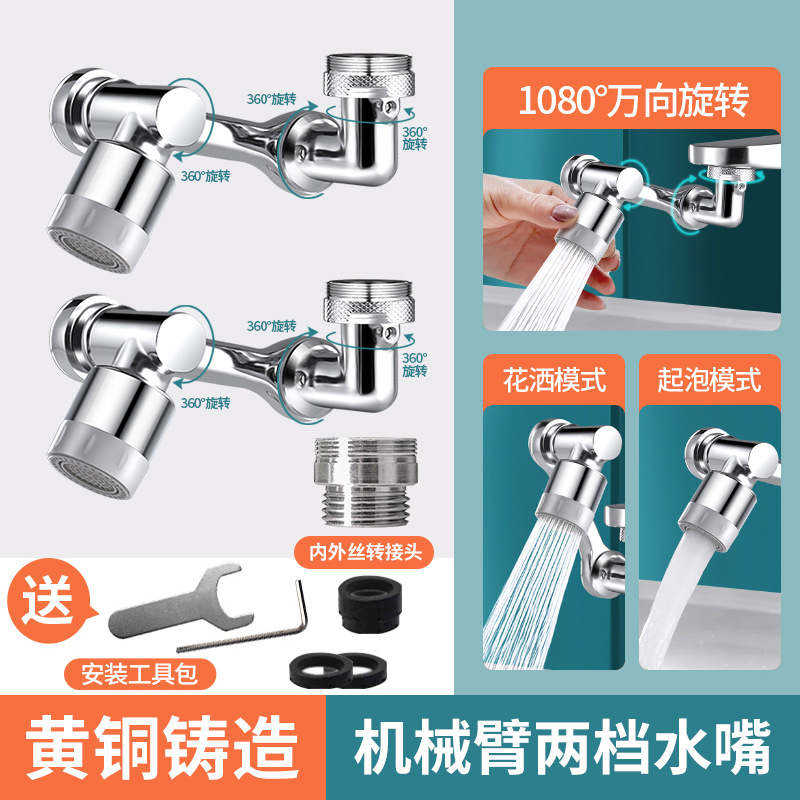 360°旋转
360°旋转
360°旋转

360°旋转
360°旋转
360°旋转

内外丝转接头

送

安装工具包

1080°万向旋转

花洒模式

起泡模式

黄铜铸造

机械臂两档水嘴