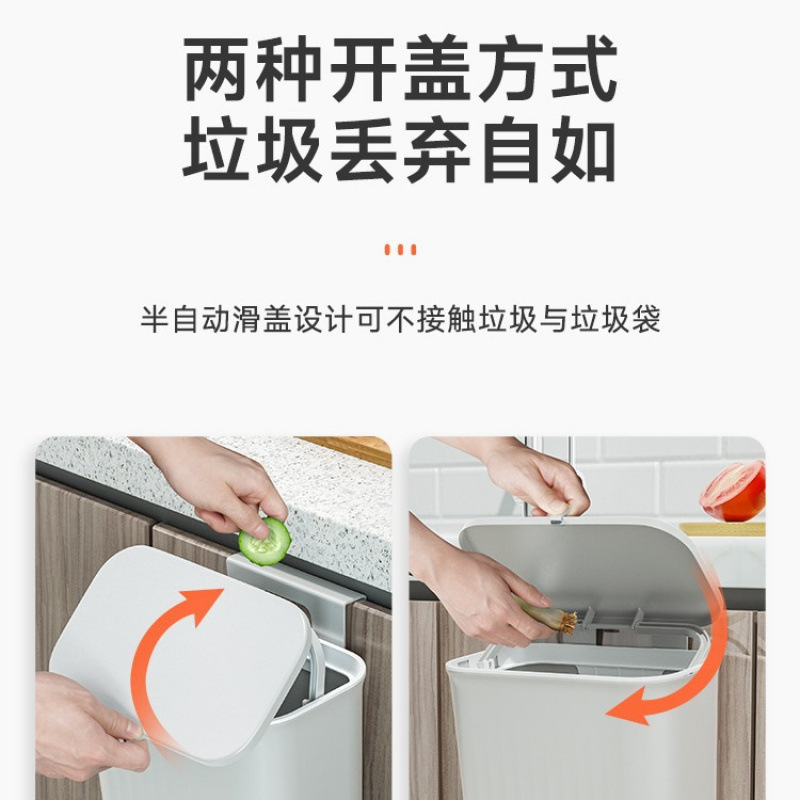 两种开盖方式
垃圾丢弃自如

半自动滑盖设计可不接触垃圾与垃圾袋