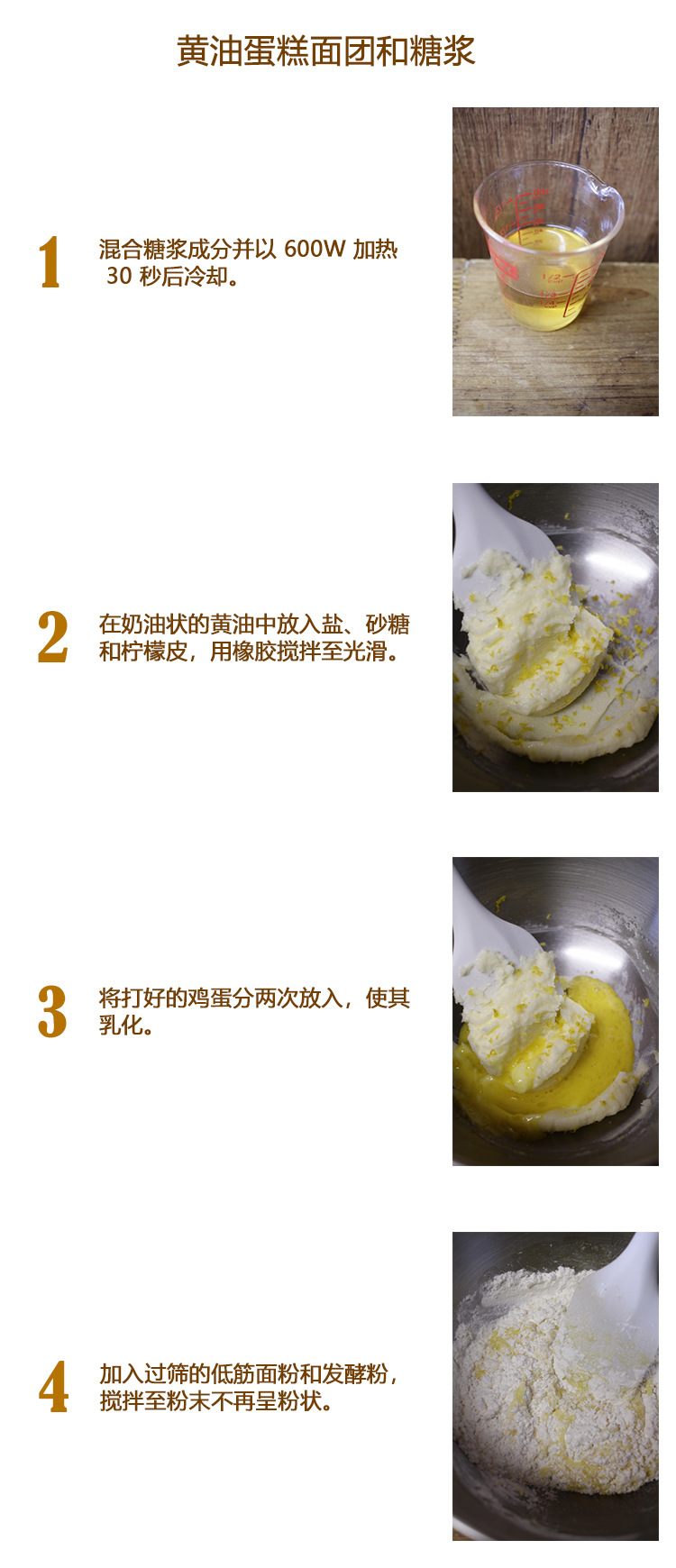 黄油蛋糕面团和糖浆

1

混合糖浆成分并以 600W 加热 30 秒后冷却。

2

在奶油状的黄油中放入盐、砂糖和柠檬皮，用橡胶搅拌至光滑。

3

将打好的鸡蛋分两次放入，使其乳化。

4

加入过筛的低筋面粉和发酵粉，搅拌至粉末不再呈粉状。