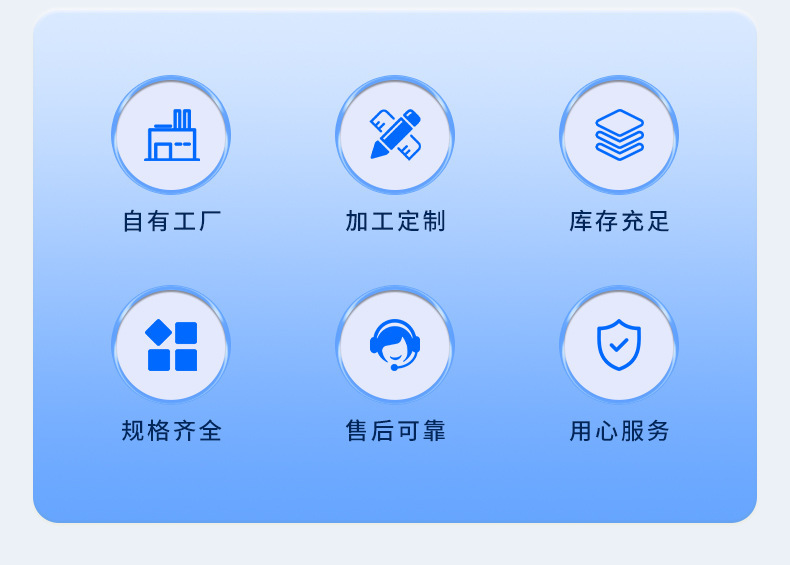 自有工厂

加工定制

库存充足

规格齐全

售后可靠

用心服务