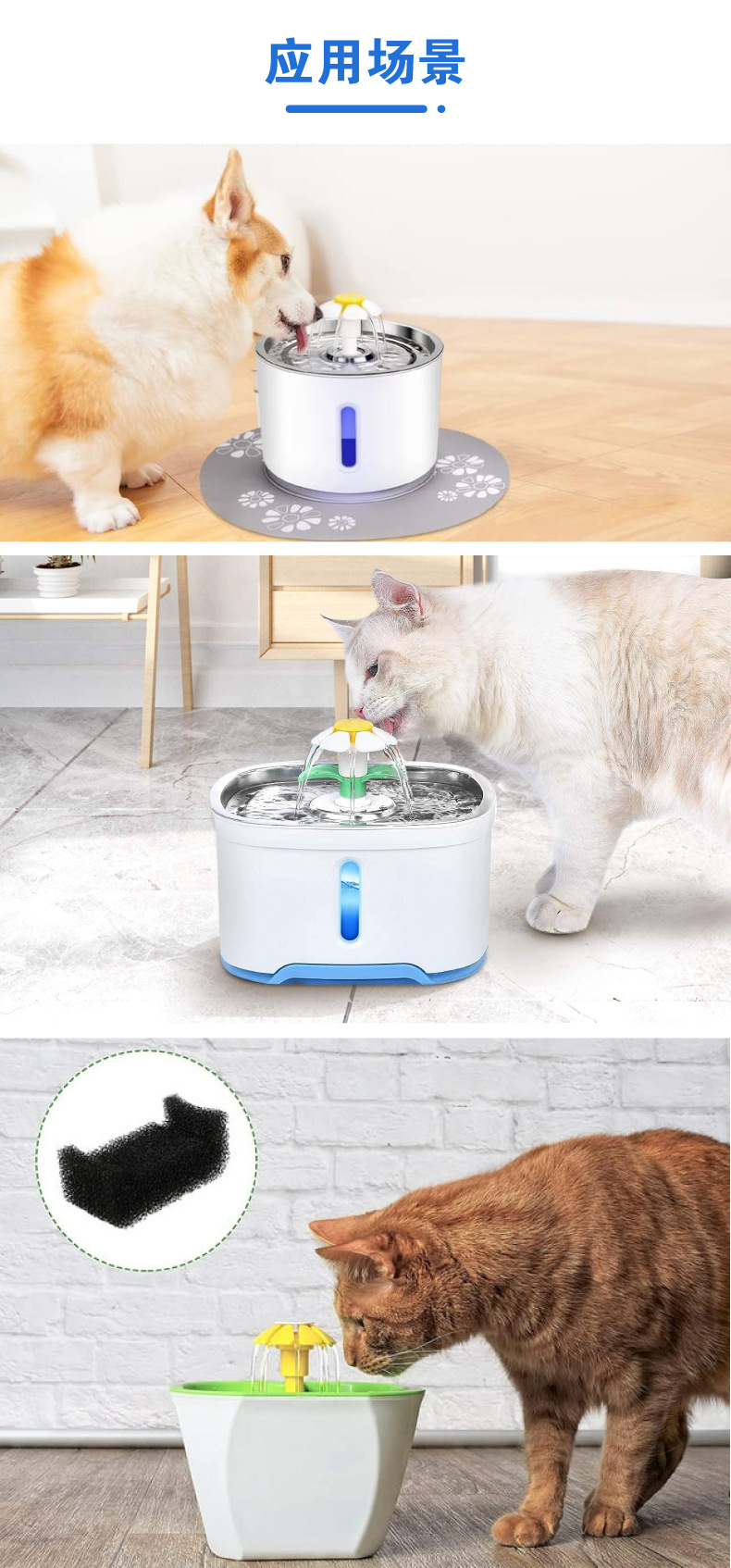 应用场景