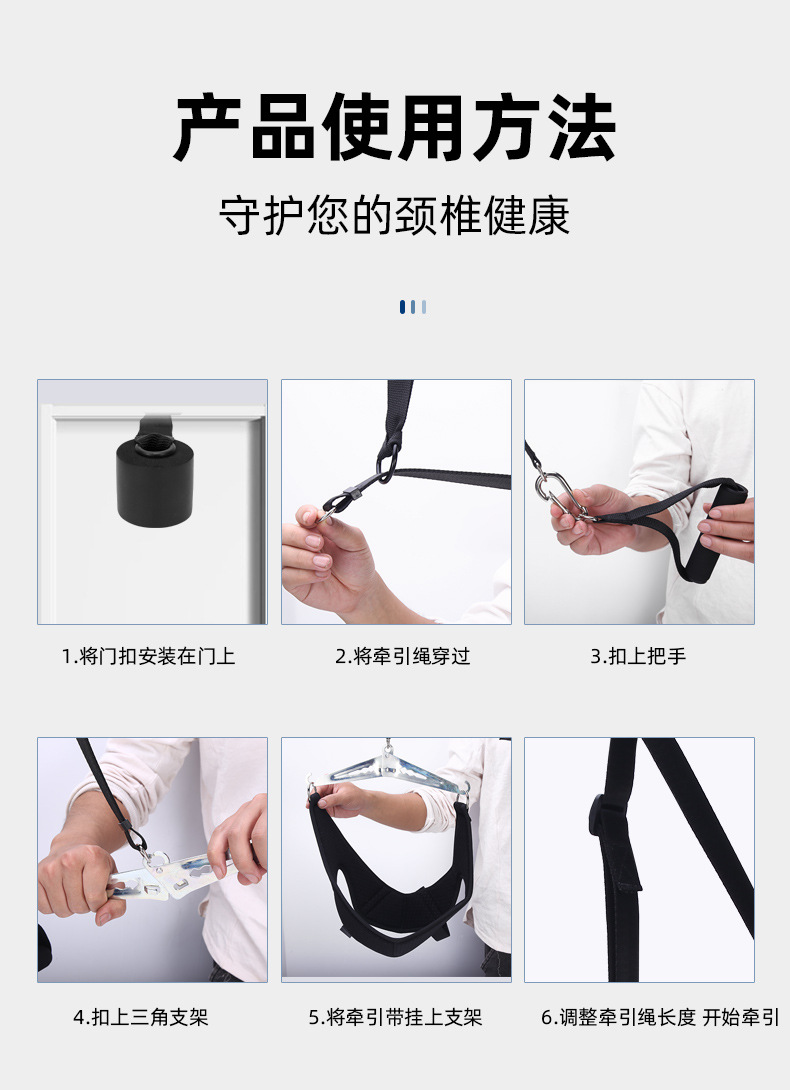 产品使用方法

守护您的颈椎健康

1.将门扣安装在门上

2.将牵引绳穿过

3.扣上把手

4.扣上三角支架

5.将牵引带挂上支架

6.调整牵引绳长度 开始牵引