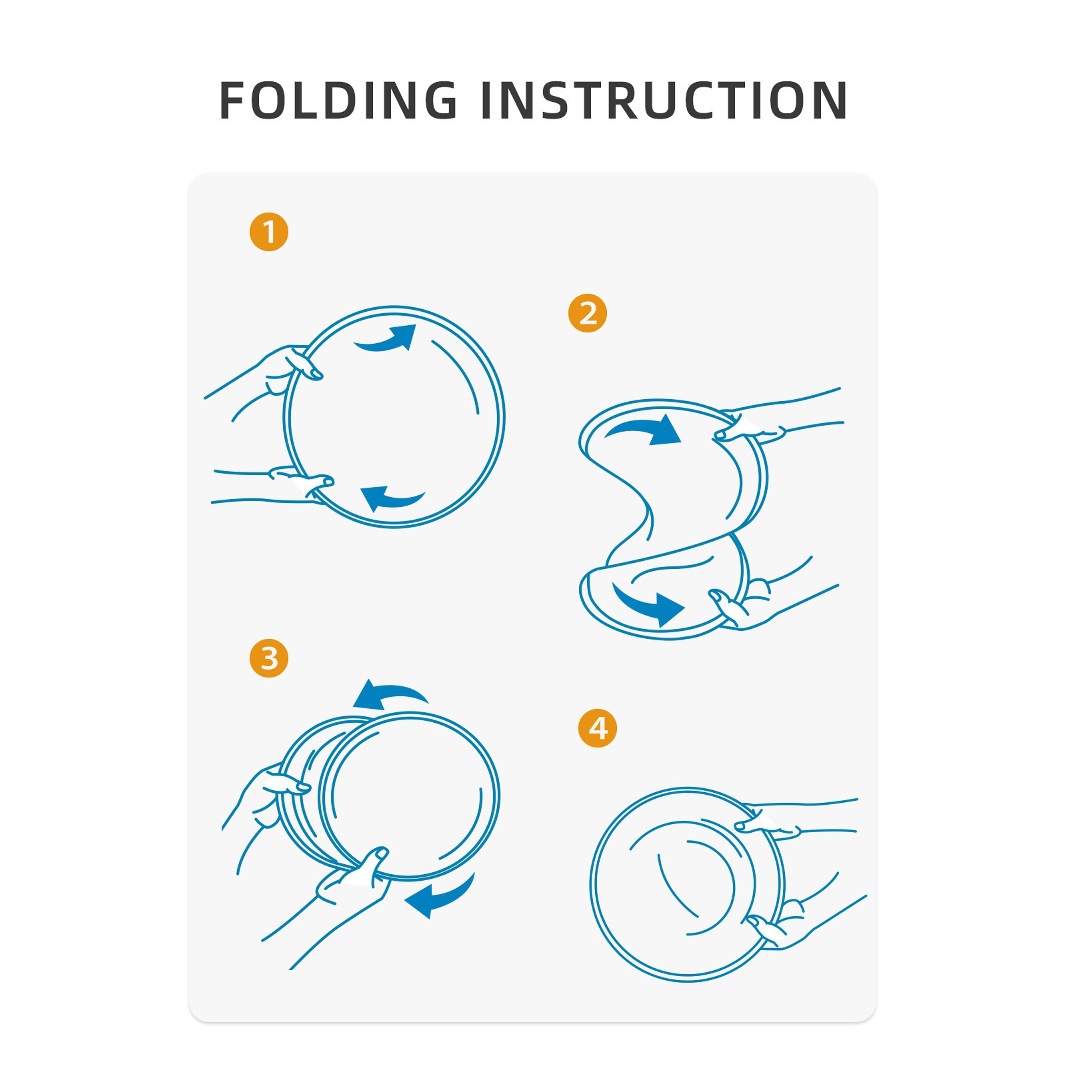 FOLDING INSTRUCTION

1

2

3

4