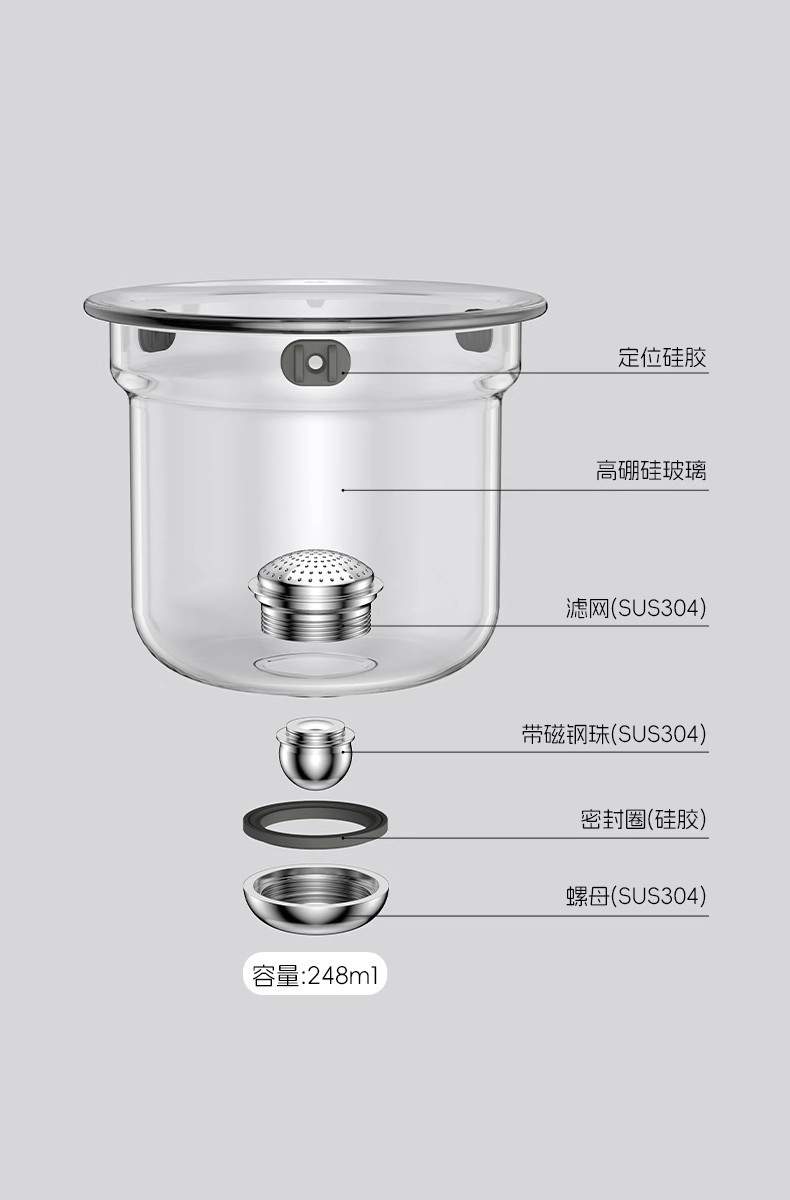 定位硅胶

高硼硅玻璃

滤网(SUS304)

带磁钢珠(SUS304)

密封圈(硅胶)

螺母(SUS304)

容量:248ml