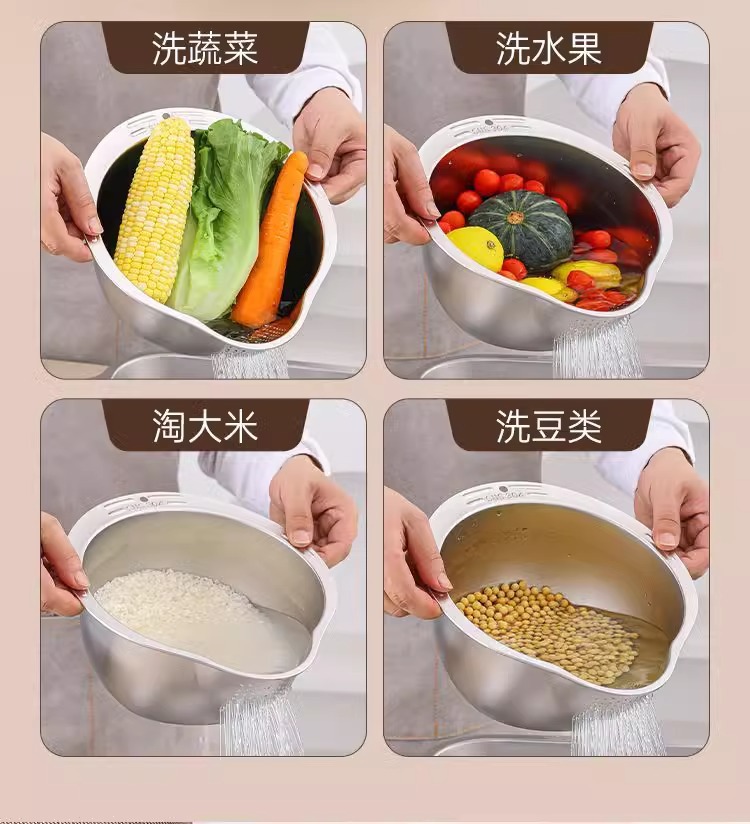 洗蔬菜

洗水果

淘大米

洗豆类