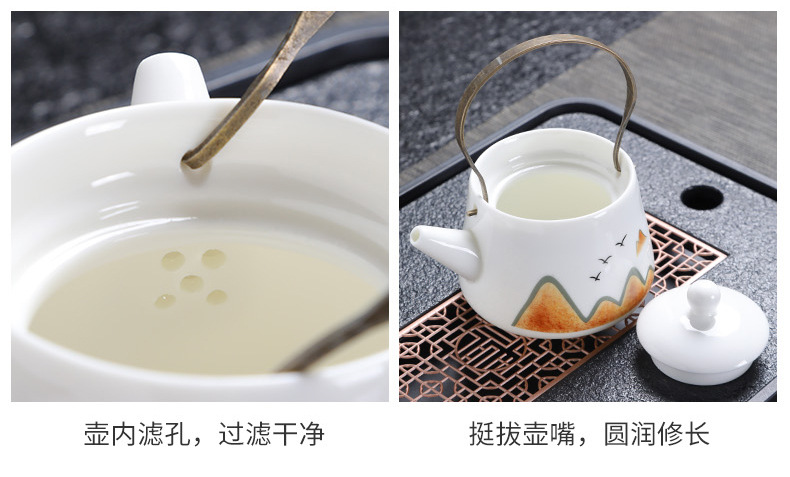 壶内滤孔，过滤干净

挺拔壶嘴，圆润修长