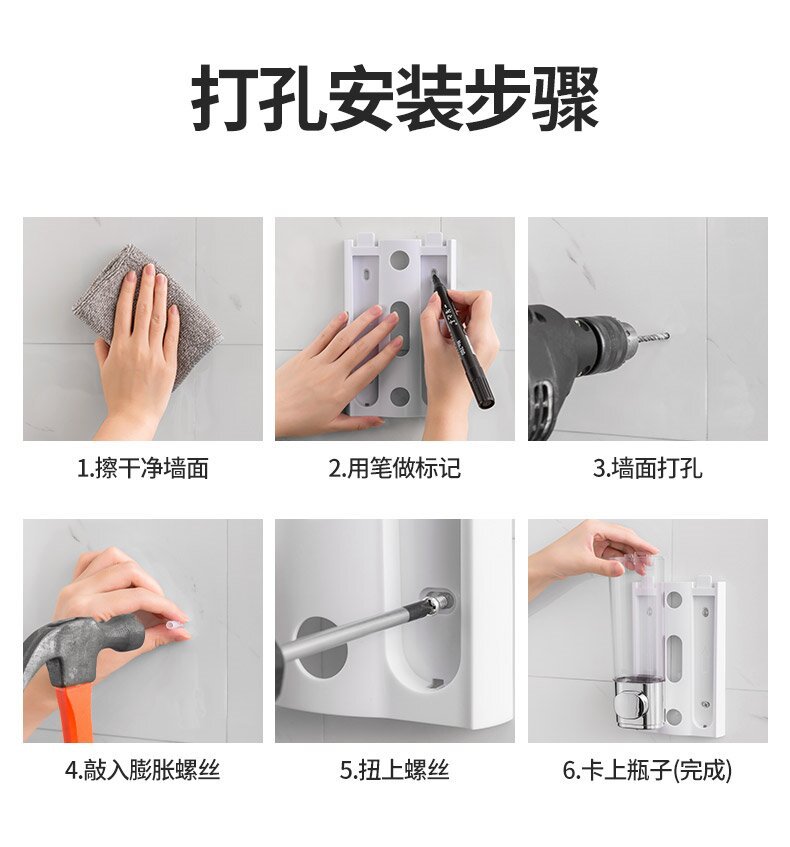 打孔安装步骤

1.擦干净墙面

2.用笔做标记

3.墙面打孔

4.敲入膨胀螺丝

5.扭上螺丝

6.卡上瓶子(完成)