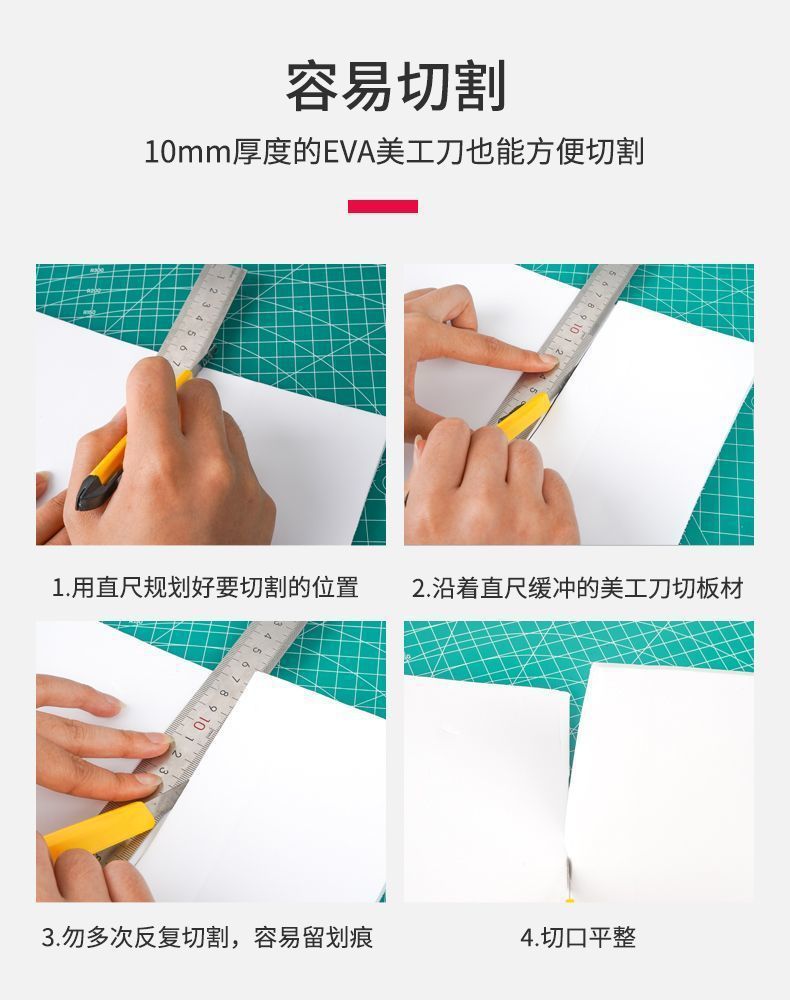 容易切割

10mm厚度的EVA美工刀也能方便切割

1.用直尺规划好要切割的位置

2.沿着直尺缓冲的美工刀切板材

3.勿多次反复切割，容易留划痕

4.切口平整