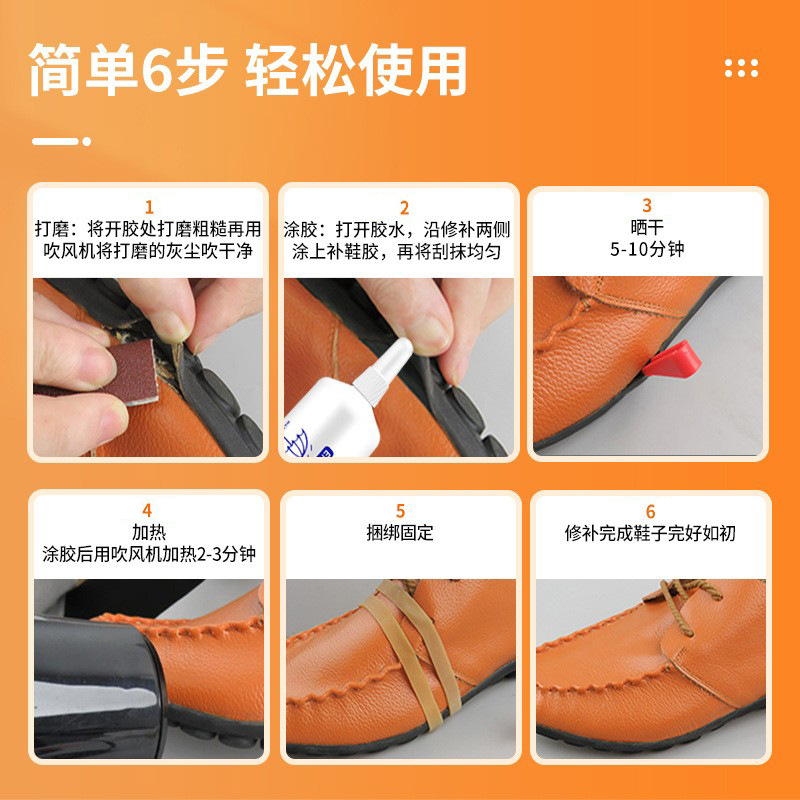 简单6步 轻松使用

1
打磨：将开胶处打磨粗糙再用吹风机将打磨的灰尘吹干净

2
涂胶：打开胶水，沿修补两侧涂上补鞋胶，再将刮抹均匀

3
晒干
5-10分钟

4
加热
涂胶后用吹风机加热2-3分钟

5
捆绑固定

6
修补完成鞋子完好如初